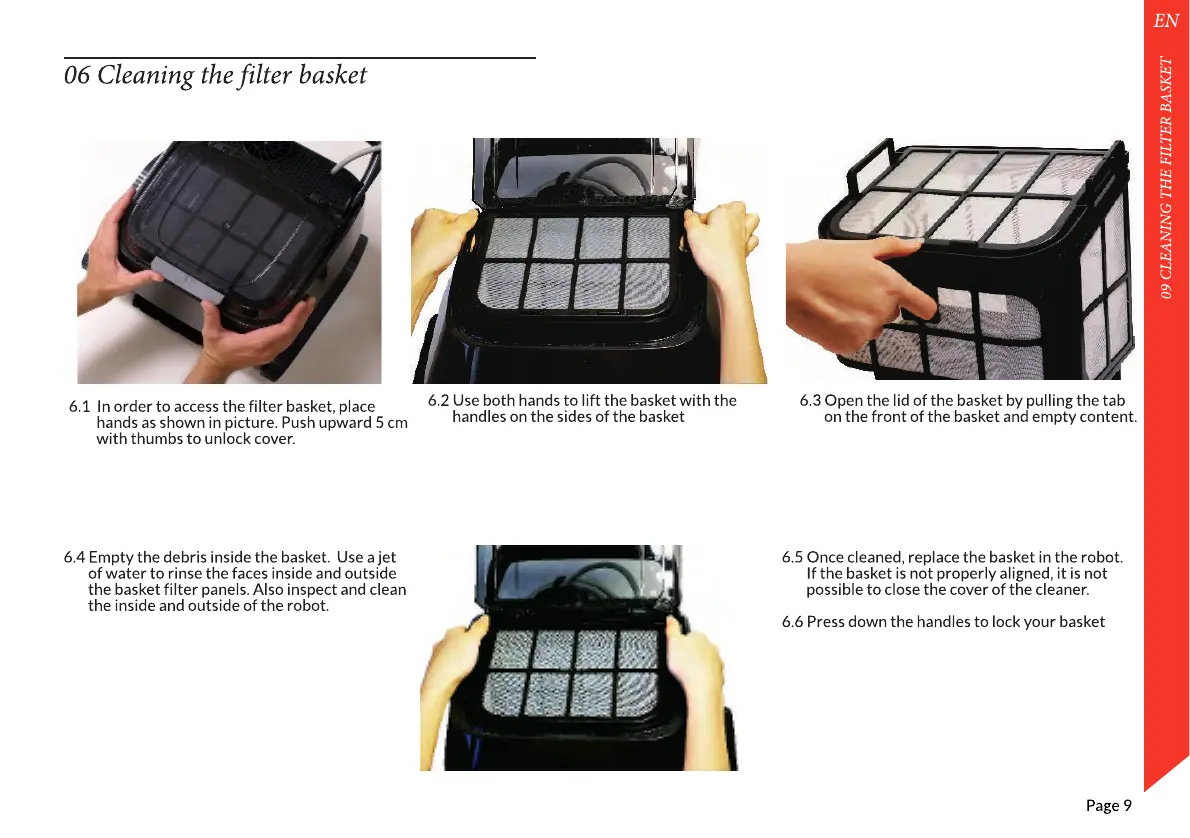 06 Cleaning the filter basket

6.1 In order to access the filter basket, place hands as shown in picture. Push upward 5 cm with thumbs to unlock cover.

6.2 Use both hands to lift the basket with the handles on the sides of the basket

6.3 Open the lid of the basket by pulling the tab on the front of the basket and empty content.

6.4 Empty the debris inside the basket. Use a jet of water to rinse the faces inside and outside the basket filter panels. Also inspect and clean the inside and outside of the robot.

6.5 Once cleaned, replace the basket in the robot. If the basket is not properly aligned, it is not possible to close the cover of the cleaner.

6.6 Press down the handles to lock your basket

EN

09 CLEANING THE FILTER BASKET

Page 9