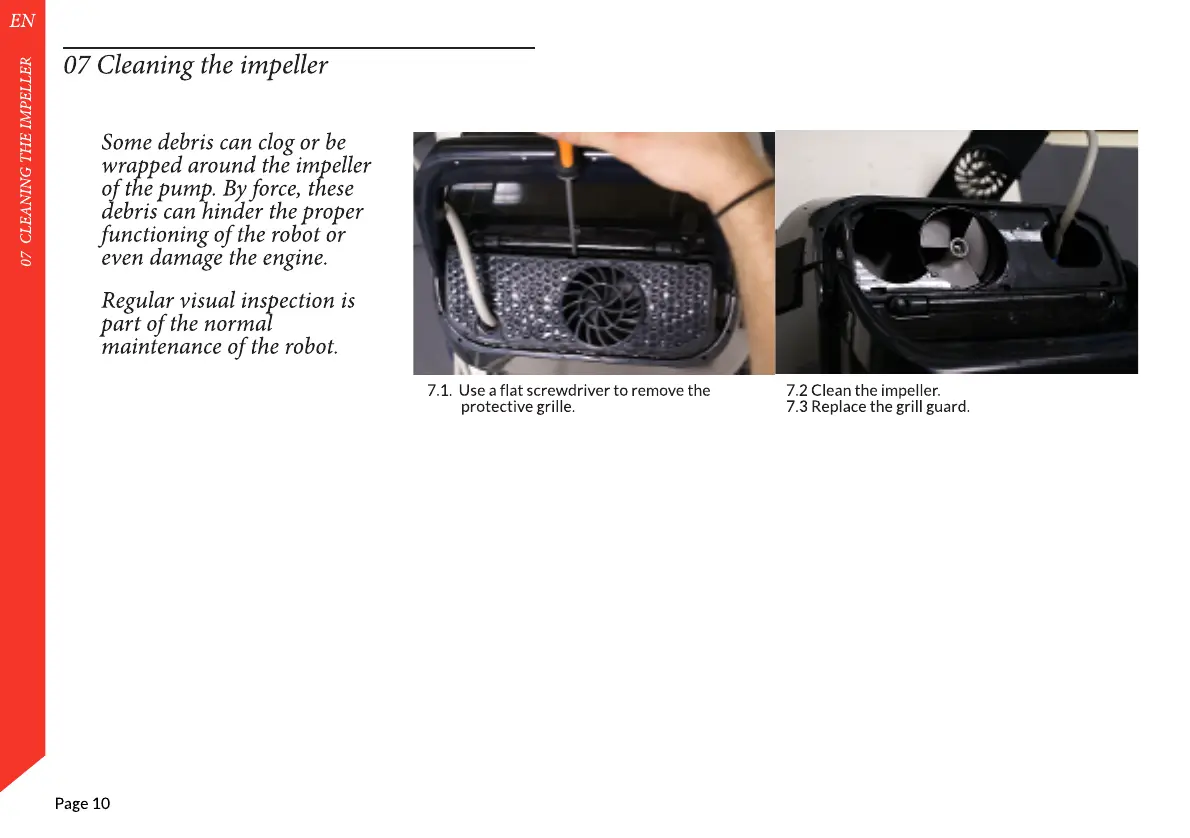 EN

07 CLEANING THE IMPELLER

07 Cleaning the impeller

Some debris can clog or be wrapped around the impeller of the pump. By force, these debris can hinder the proper functioning of the robot or even damage the engine.

Regular visual inspection is part of the normal maintenance of the robot.

7.1. Use a flat screwdriver to remove the protective grille.

7.2 Clean the impeller.
7.3 Replace the grill guard.

Page 10