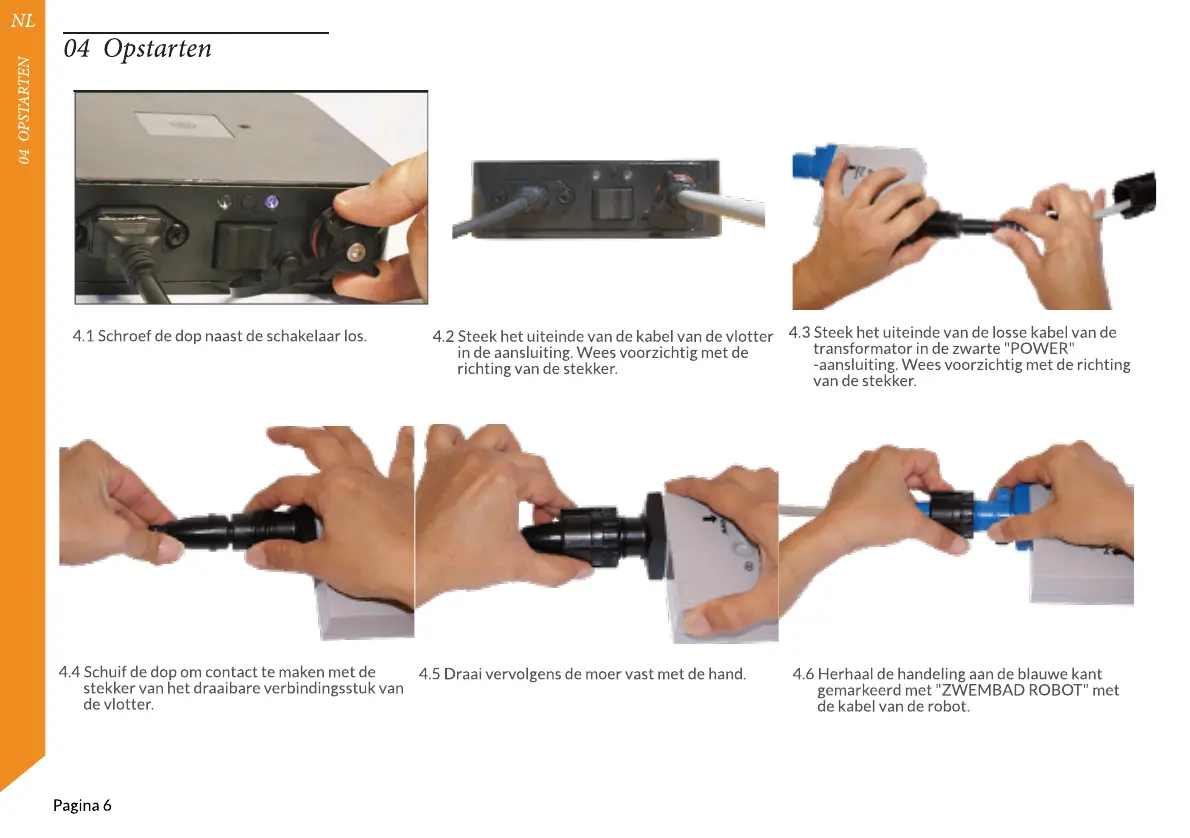 NL

04 OPSTARTEN

04 Opstarten

4.1 Schroef de dop naast de schakelaar los.

4.2 Steek het uiteinde van de kabel van de vlotter in de aansluiting. Wees voorzichtig met de richting van de stekker.

4.3 Steek het uiteinde van de losse kabel van de transformator in de zwarte "POWER" -aansluiting. Wees voorzichtig met de richting van de stekker.

4.4 Schuif de dop om contact te maken met de stekker van het draaibare verbindingsstuk van de vlotter.

4.5 Draai vervolgens de moer vast met de hand.

4.6 Herhaal de handeling aan de blauwe kant gemarkeerd met "ZWEMBAD ROBOT" met de kabel van de robot.

Pagina 6