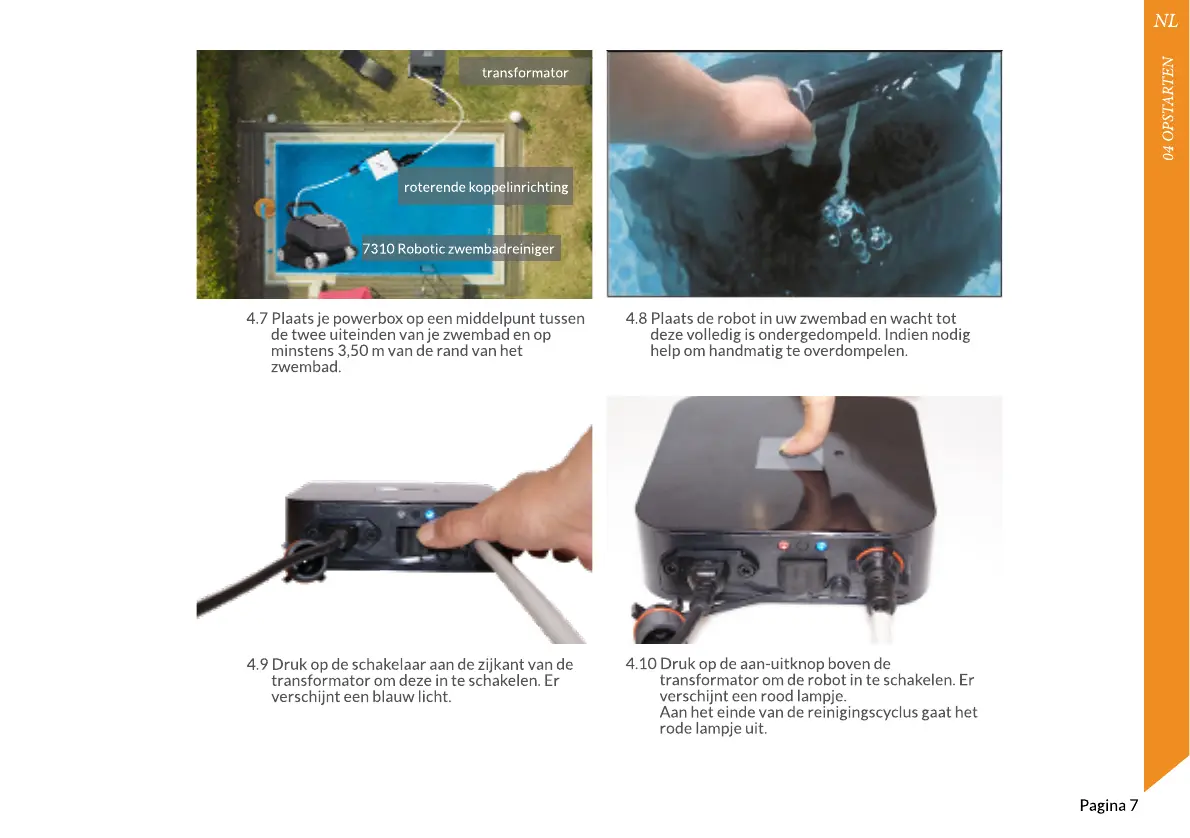 NL

04 OPSTARTEN

transformator

roterende koppelinrichting

7310 Robotic zwembadreiniger

4.7 Plaats je powerbox op een middelpunt tussen de twee uiteinden van je zwembad en op minstens 3,50 m van de rand van het zwembad.

4.8 Plaats de robot in uw zwembad en wacht tot deze volledig is ondergedompeld. Indien nodig help om handmatig te overdompelen.

4.9 Druk op de schakelaar aan de zijkant van de transformator om deze in te schakelen. Er verschijnt een blauw licht.

4.10 Druk op de aan-uitknop boven de transformator om de robot in te schakelen. Er verschijnt een rood lampje.
Aan het einde van de reinigingscyclus gaat het rode lampje uit.

Pagina 7