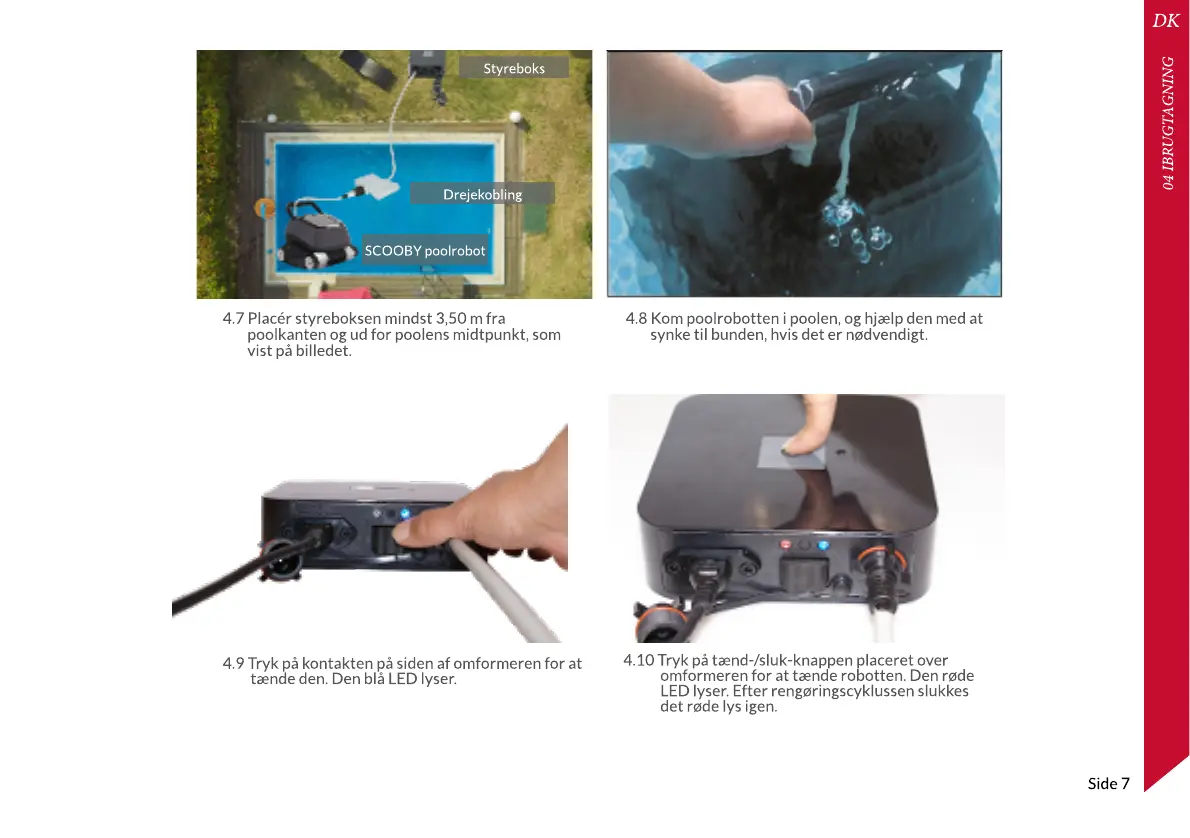 DK

04 IBRUGTAGNING

Styreboks

Drejekobling

SCOOBY poolrobot

4.7 Placér styreboksen mindst 3,50 m fra poolkanten og ud for poolens midtpunkt, som vist på billedet.

4.8 Kom poolrobotten i poolen, og hjælp den med at synke til bunden, hvis det er nødvendigt.

4.9 Tryk på kontakten på siden af omformeren for at tænde den. Den blå LED lyser.

4.10 Tryk på tænd-/sluk-knappen placeret over omformeren for at tænde robotten. Den røde LED lyser. Efter rengøringscyklussen slukkes det røde lys igen.

Side 7