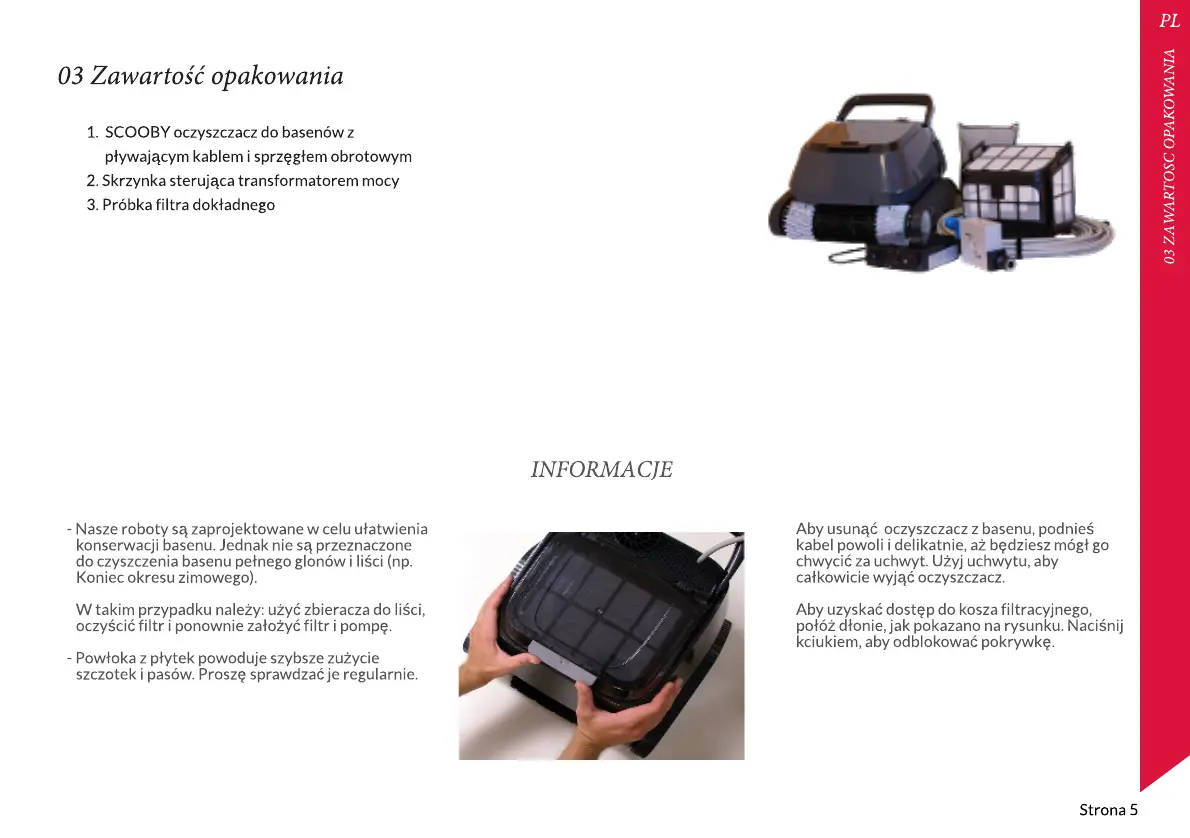 PL

03 ZAWARTOSC OPAKOWANIA

03 Zawartość opakowania

1. SCOOBY oczyszczacz do basenów z pływającym kablem i sprzęgłem obrotowym
2. Skrzynka sterująca transformatorem mocy
3. Próbka filtra dokładnego

INFORMACJE

- Nasze roboty są zaprojektowane w celu ułatwienia konserwacji basenu. Jednak nie są przeznaczone do czyszczenia basenu pełnego glonów i liści (np. Koniec okresu zimowego).

W takim przypadku należy: użyć zbieracza do liści, oczyścić filtr i ponownie założyć filtr i pompę.

- Powłoka z płytek powoduje szybsze zużycie szczotek i pasów. Proszę sprawdzać je regularnie.

Aby usunąć oczyszczacz z basenu, podnieś kabel powoli i delikatnie, aż będziesz mógł go chwycić za uchwyt. Użyj uchwytu, aby całkowicie wyjąć oczyszczacz.

Aby uzyskać dostęp do kosza filtracyjnego, połóż dłonie, jak pokazano na rysunku. Naciśnij kciukiem, aby odblokować pokrywkę.

Strona 5