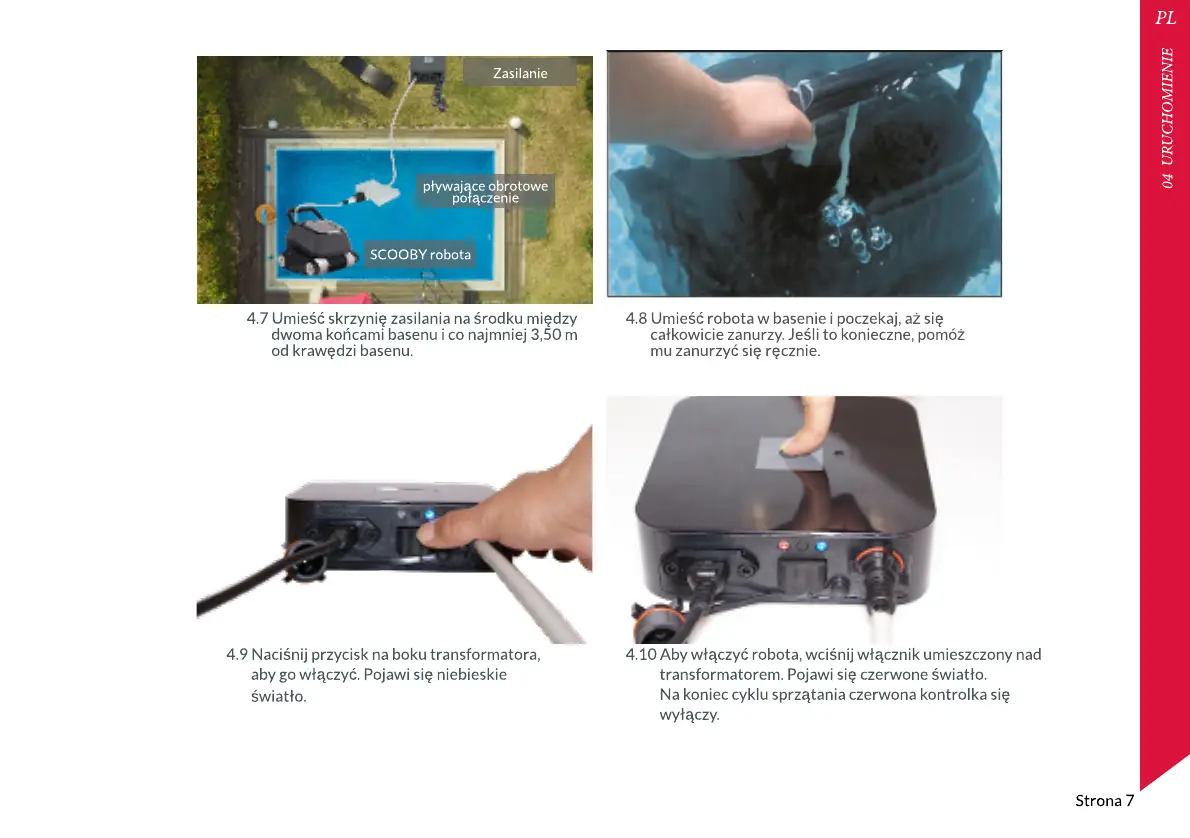 PL

04 URUCHOMIENIE

Zasilanie

pływające obrotowe połączenie

SCOOBY robota

4.7 Umieść skrzynię zasilania na środku między dwoma końcami basenu i co najmniej 3,50 m od krawędzi basenu.

4.8 Umieść robota w basenie i poczekaj, aż się całkowicie zanurzy. Jeśli to konieczne, pomóż mu zanurzyć się ręcznie.

4.9 Naciśnij przycisk na boku transformatora, aby go włączyć. Pojawi się niebieskie światło.

4.10 Aby włączyć robota, wciśnij włącznik umieszczony nad transformatorem. Pojawi się czerwone światło. Na koniec cyklu sprzątania czerwona kontrolka się wyłączy.

Strona 7