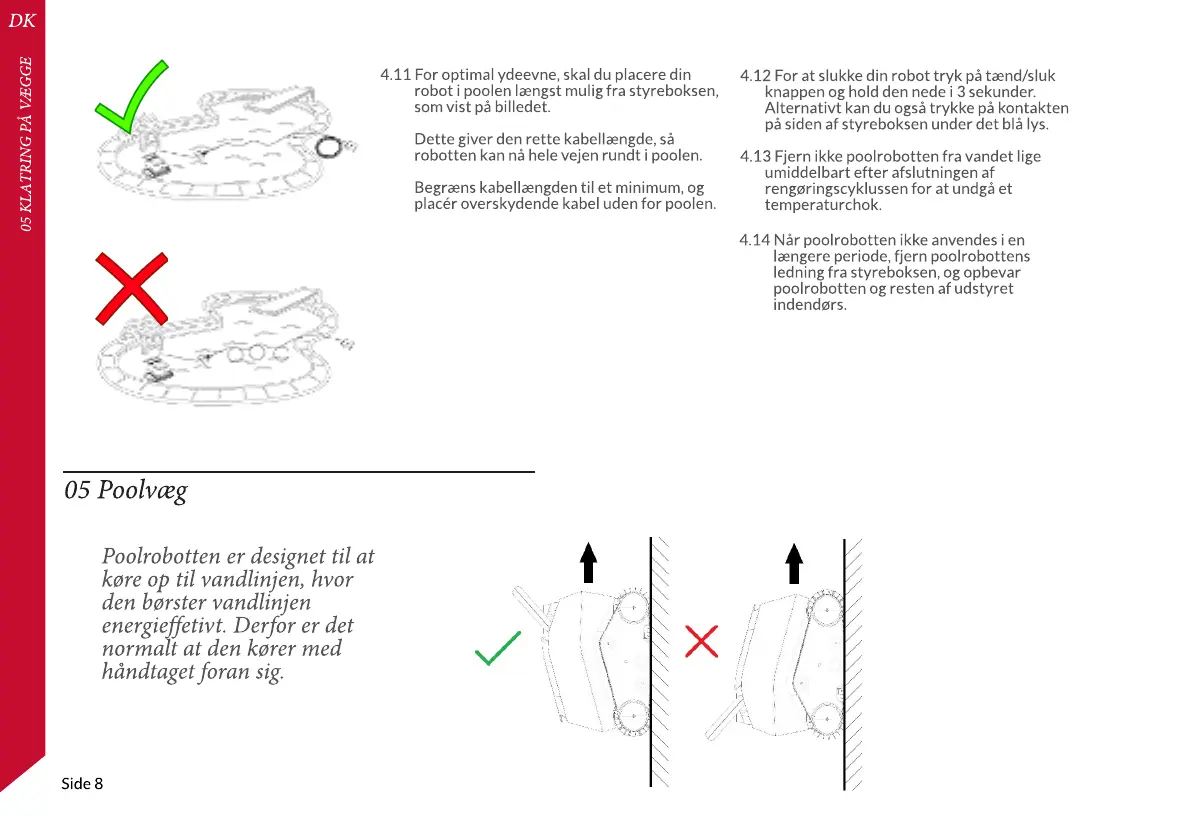 DK

05 KLATRING PÅ VÆGGE

4.11 For optimal ydeevne, skal du placere din robot i poolen længst mulig fra styreboksen, som vist på billedet.

Dette giver den rette kabellængde, så robotten kan nå hele vejen rundt i poolen.

Begræns kabellængden til et minimum, og placér overskydende kabel uden for poolen.

4.12 For at slukke din robot tryk på tænd/sluk knappen og hold den nede i 3 sekunder. Alternativt kan du også trykke på kontakten på siden af styreboksen under det blå lys.

4.13 Fjern ikke poolrobotten fra vandet lige umiddelbart efter afslutningen af rengøringscyklussen for at undgå et temperaturchok.

4.14 Når poolrobotten ikke anvendes i en længere periode, fjern poolrobottens ledning fra styreboksen, og opbevar poolrobotten og resten af udstyret indendørs.

05 Poolvæg

Poolrobotten er designet til at køre op til vandlinjen, hvor den børster vandlinjen energieffetivt. Derfor er det normalt at den kører med håndtaget foran sig.

Side 8