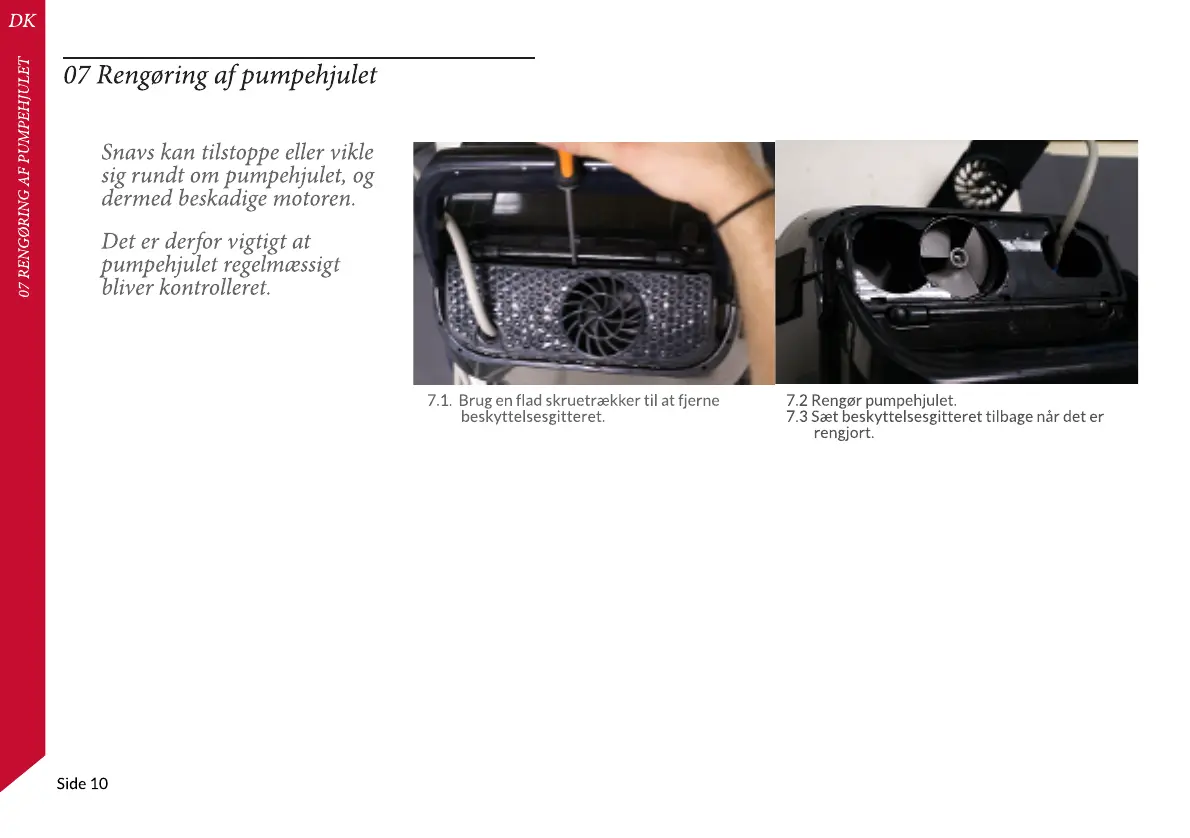 DK

07 RENGØRING AF PUMPEHJULET

07 Rengøring af pumpehjulet

Snavs kan tilstoppe eller vikle sig rundt om pumpehjulet, og dermed beskadige motoren.

Det er derfor vigtigt at pumpehjulet regelmæssigt bliver kontrolleret.

7.1. Brug en flad skruetrækker til at fjerne beskyttelsesgitteret.

7.2 Rengør pumpehjulet.
7.3 Sæt beskyttelsesgitteret tilbage når det er rengjort.

Side 10