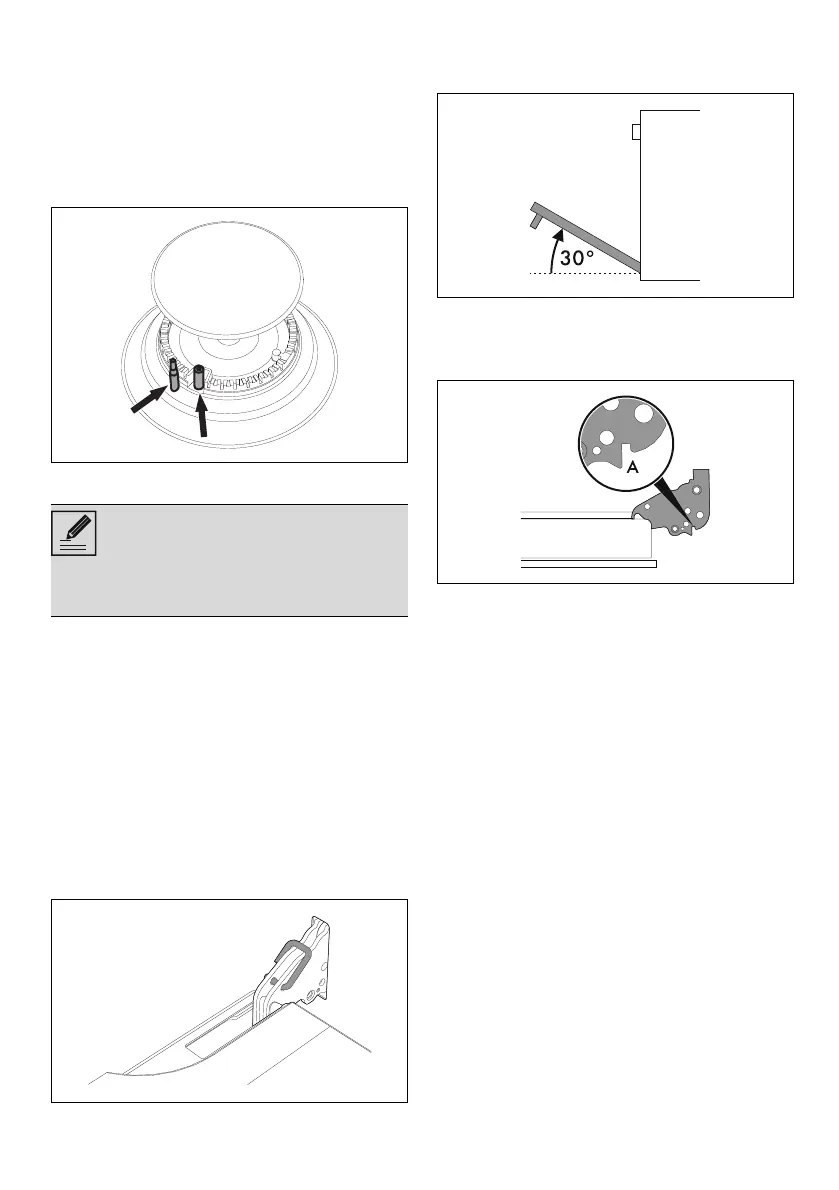 30°

A