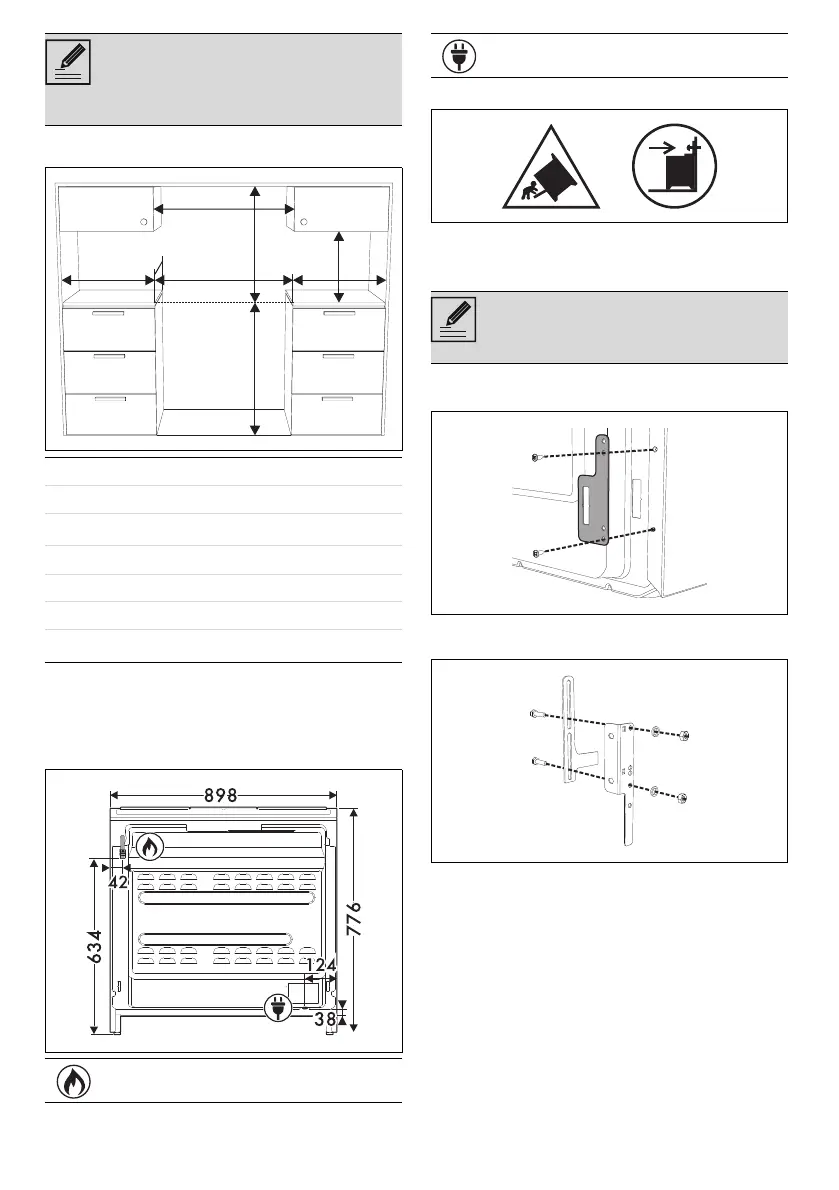 898

42

634

776

124

38