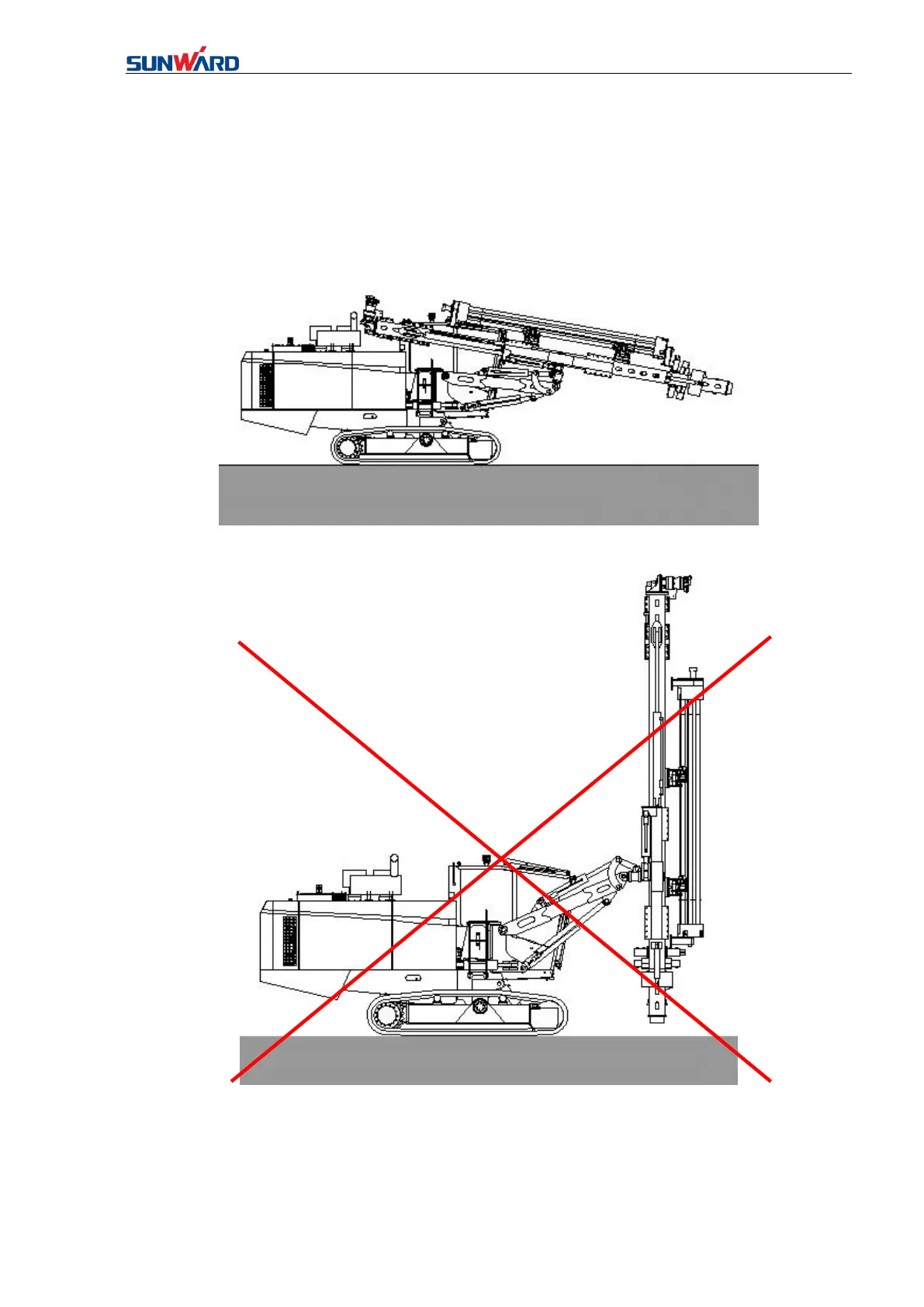 SUNWARD