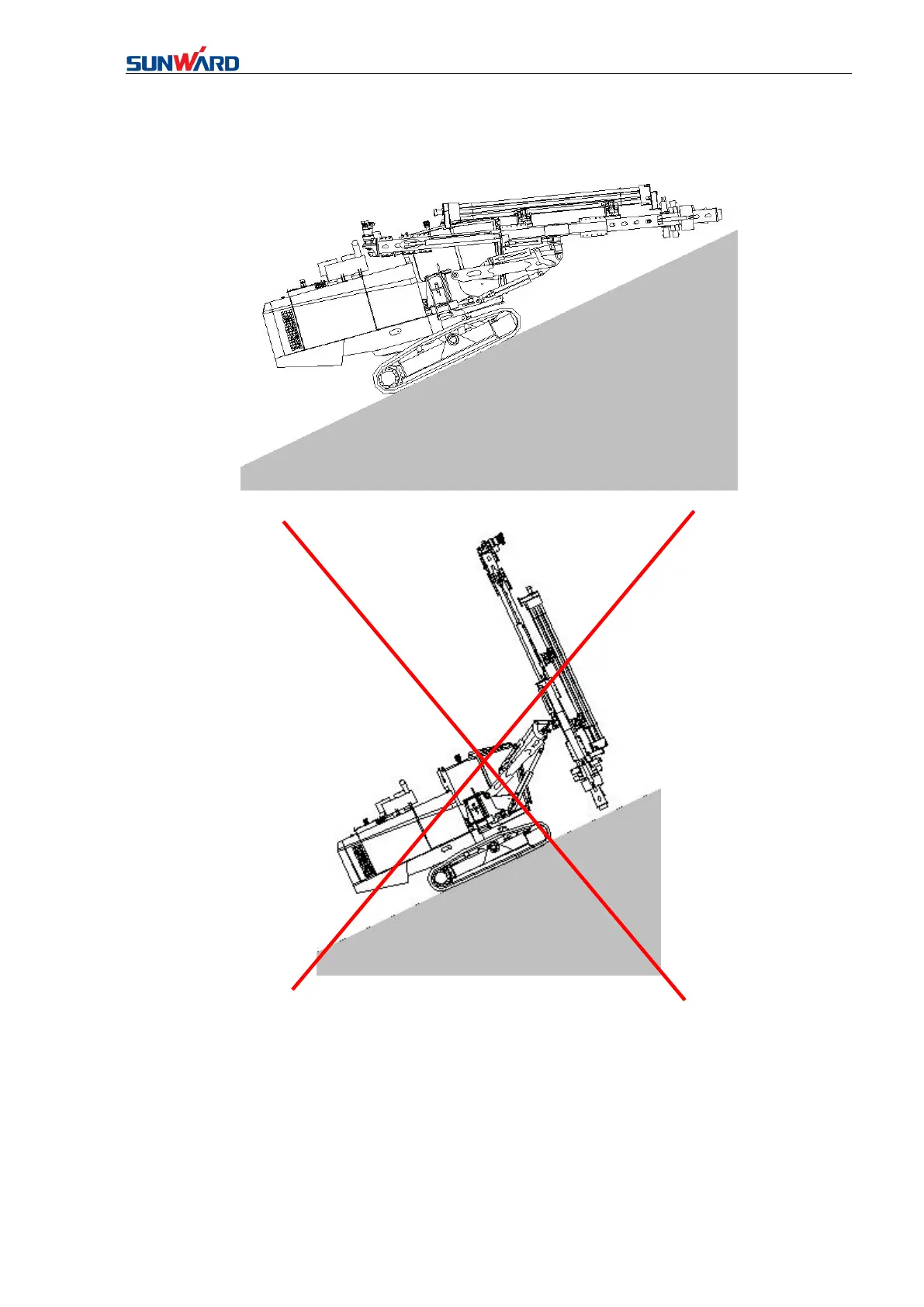 SUNWARD