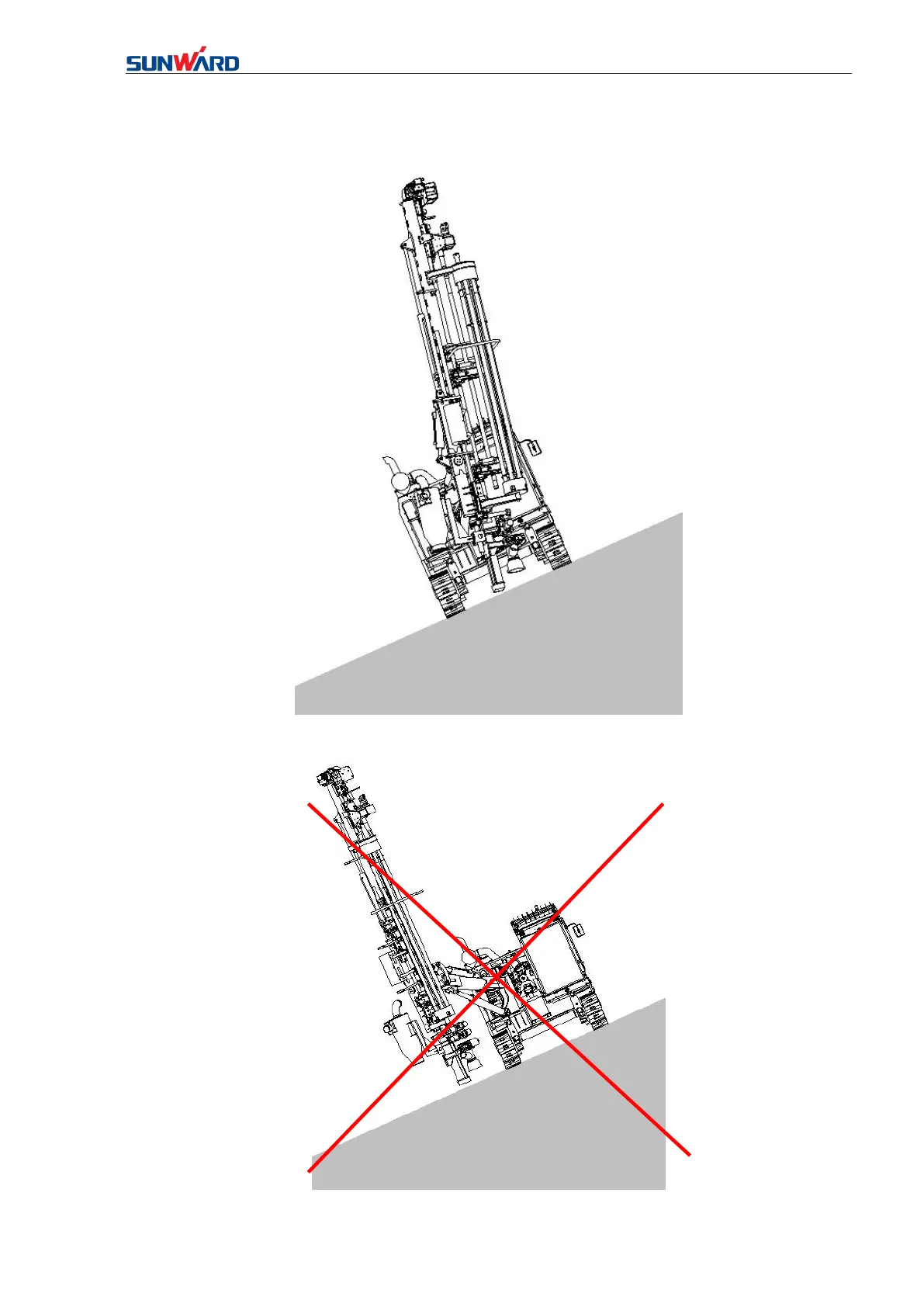 SUNWARD