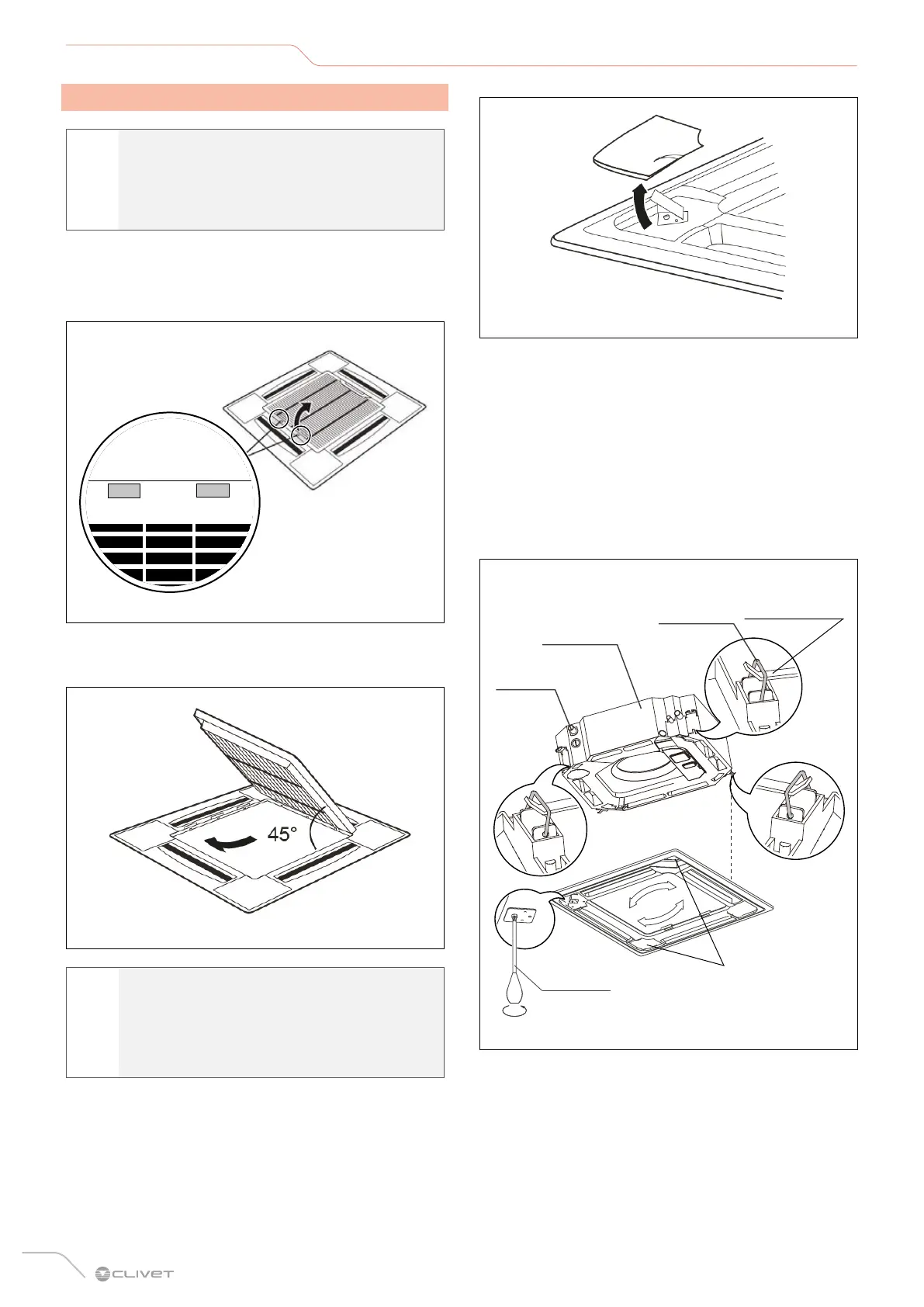 45°

CLIVET