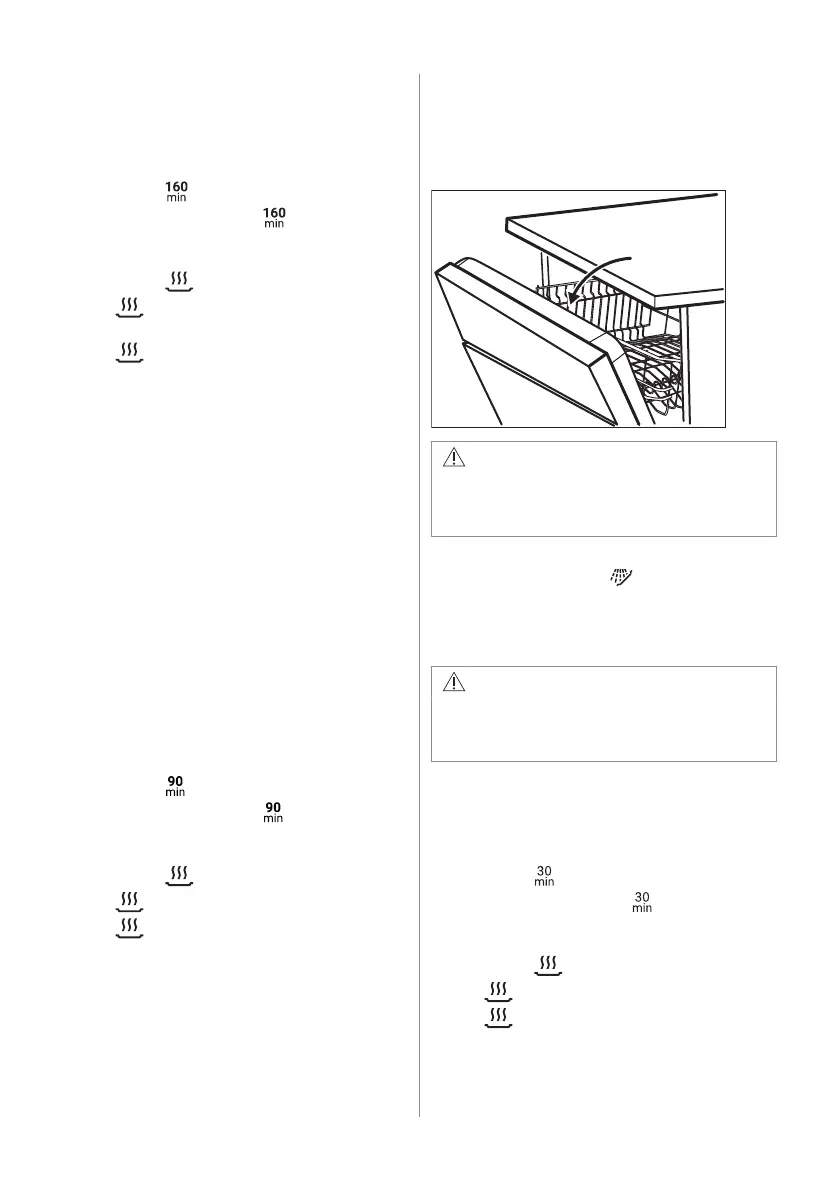 160
min

160
min

90
min

90
min

30
min

30
min