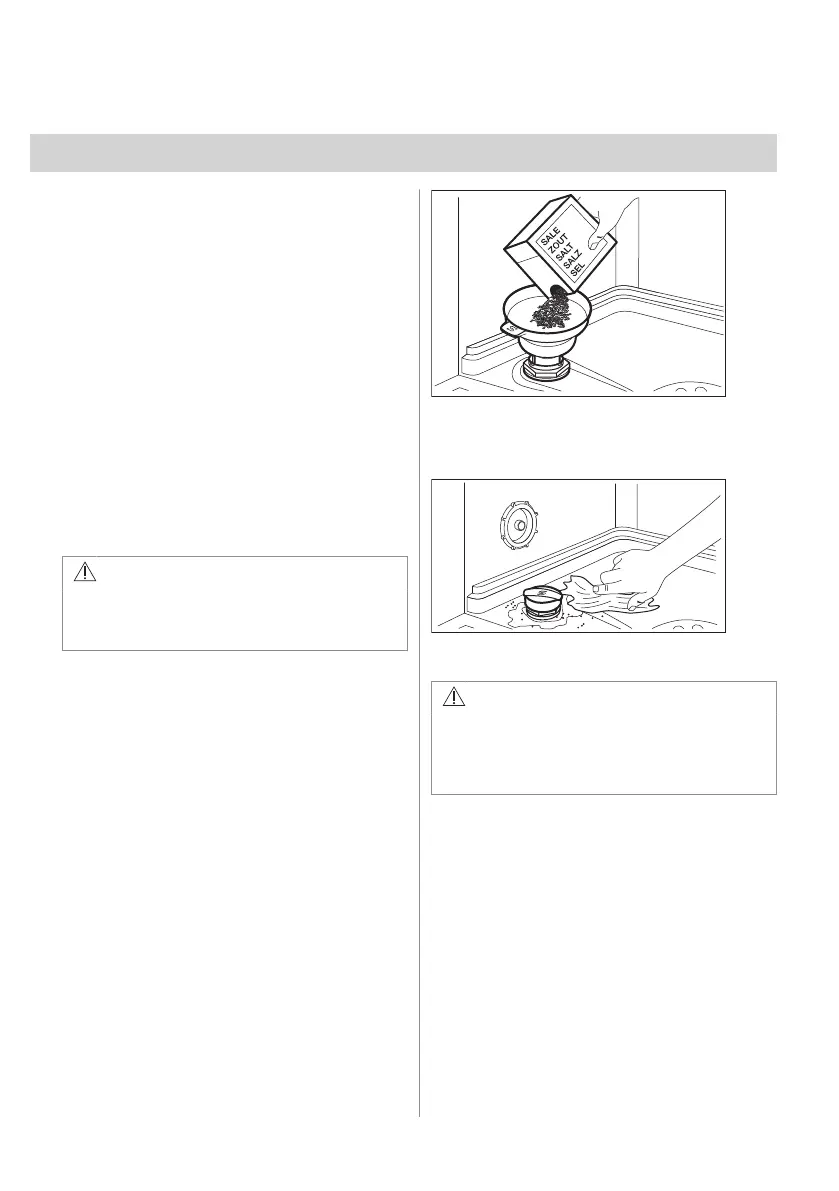 SALE
ZOUT
SALT
SALZ
SEL