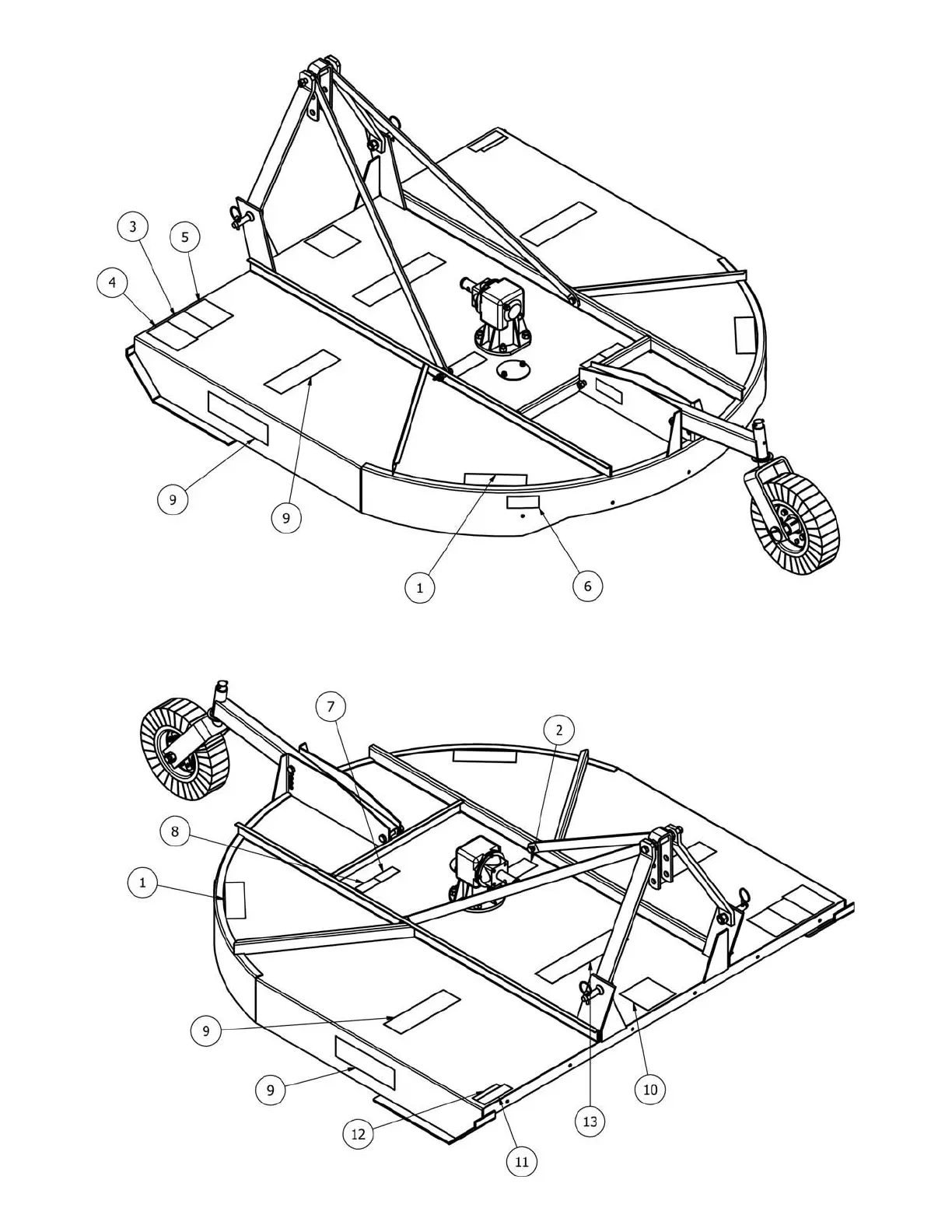 3
5
4
9
9
1
6
7
2
8
1
9
9
12
11
13
10