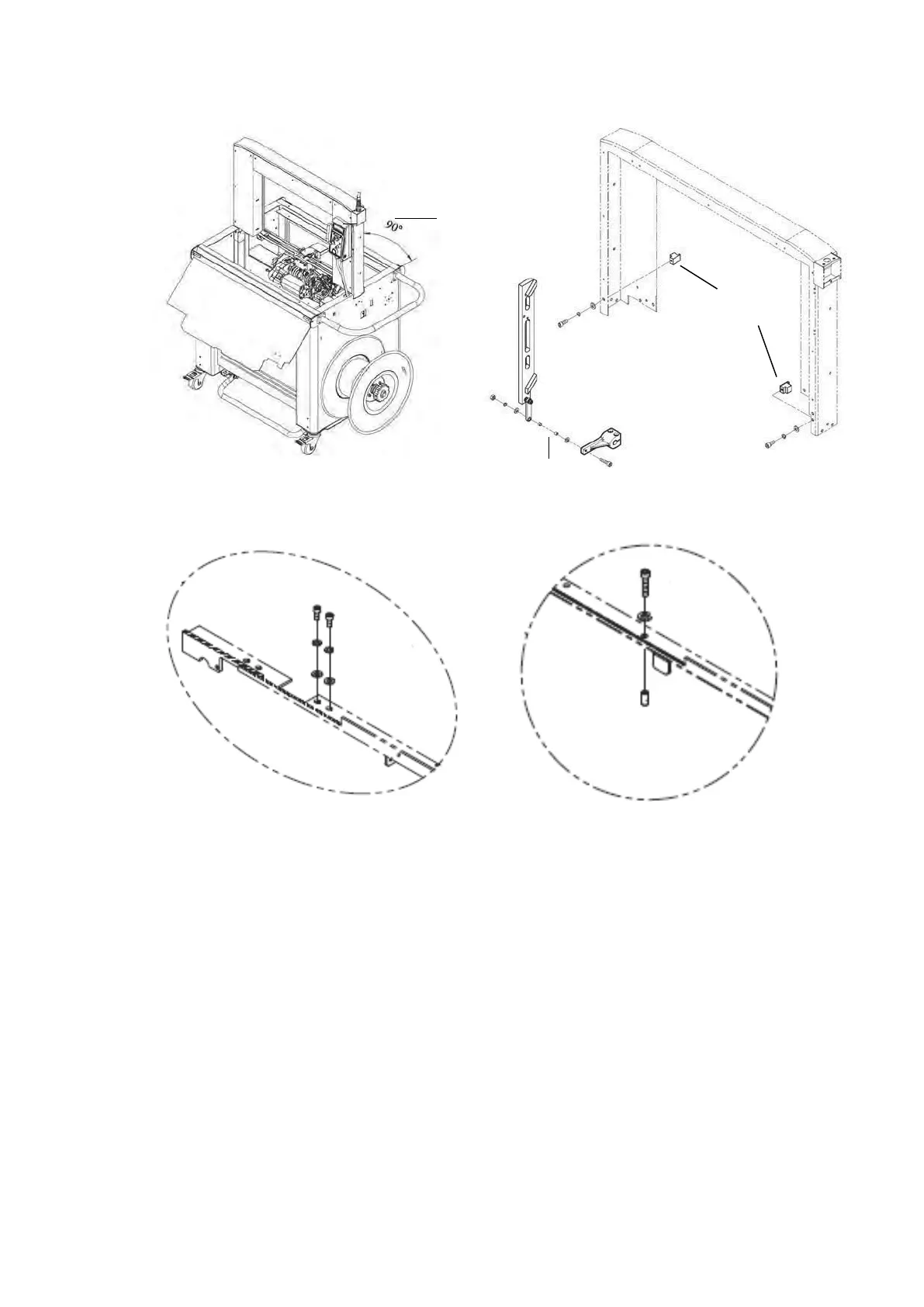 90°