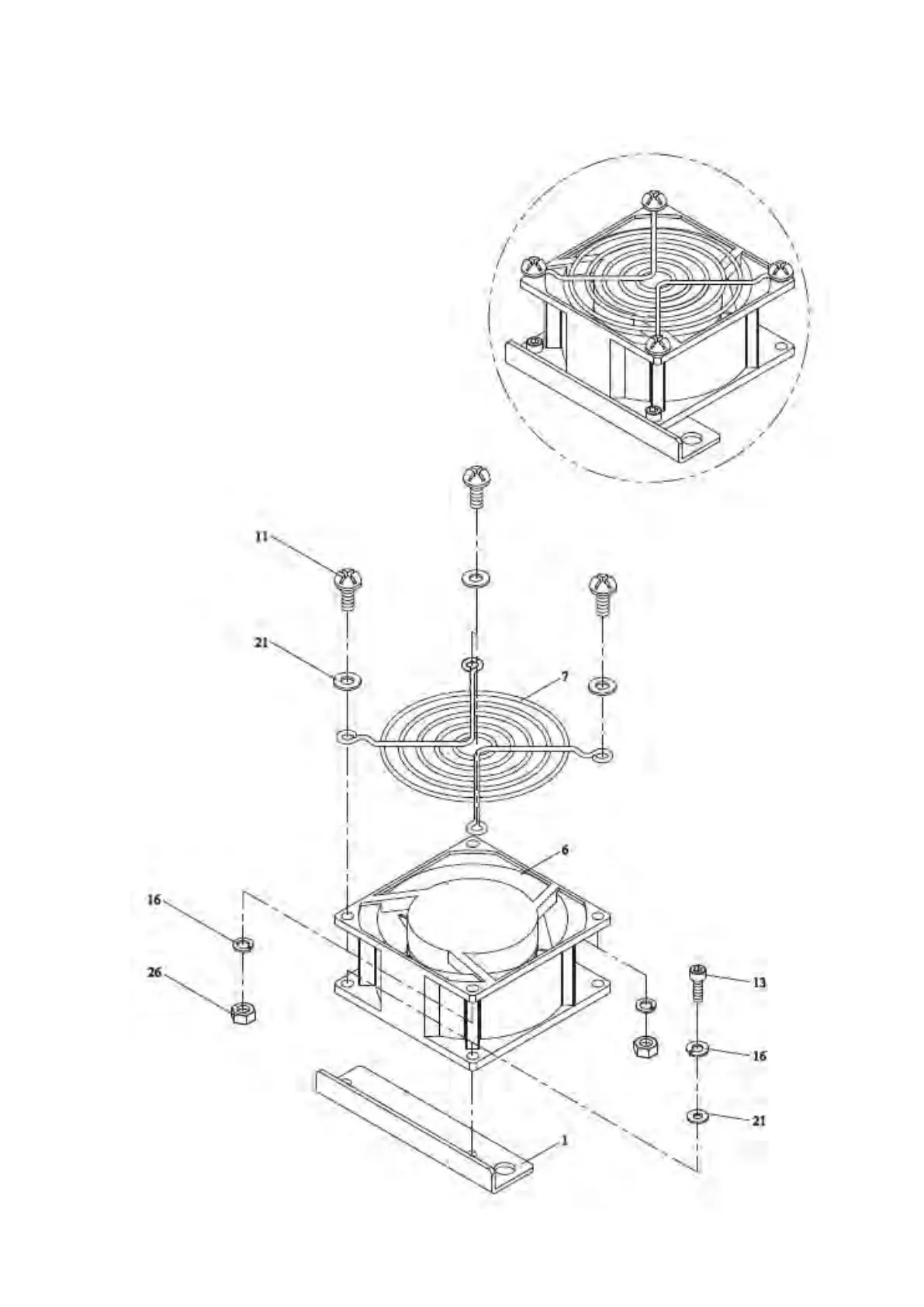 11

21

7

6

16

26

13

16

21

1