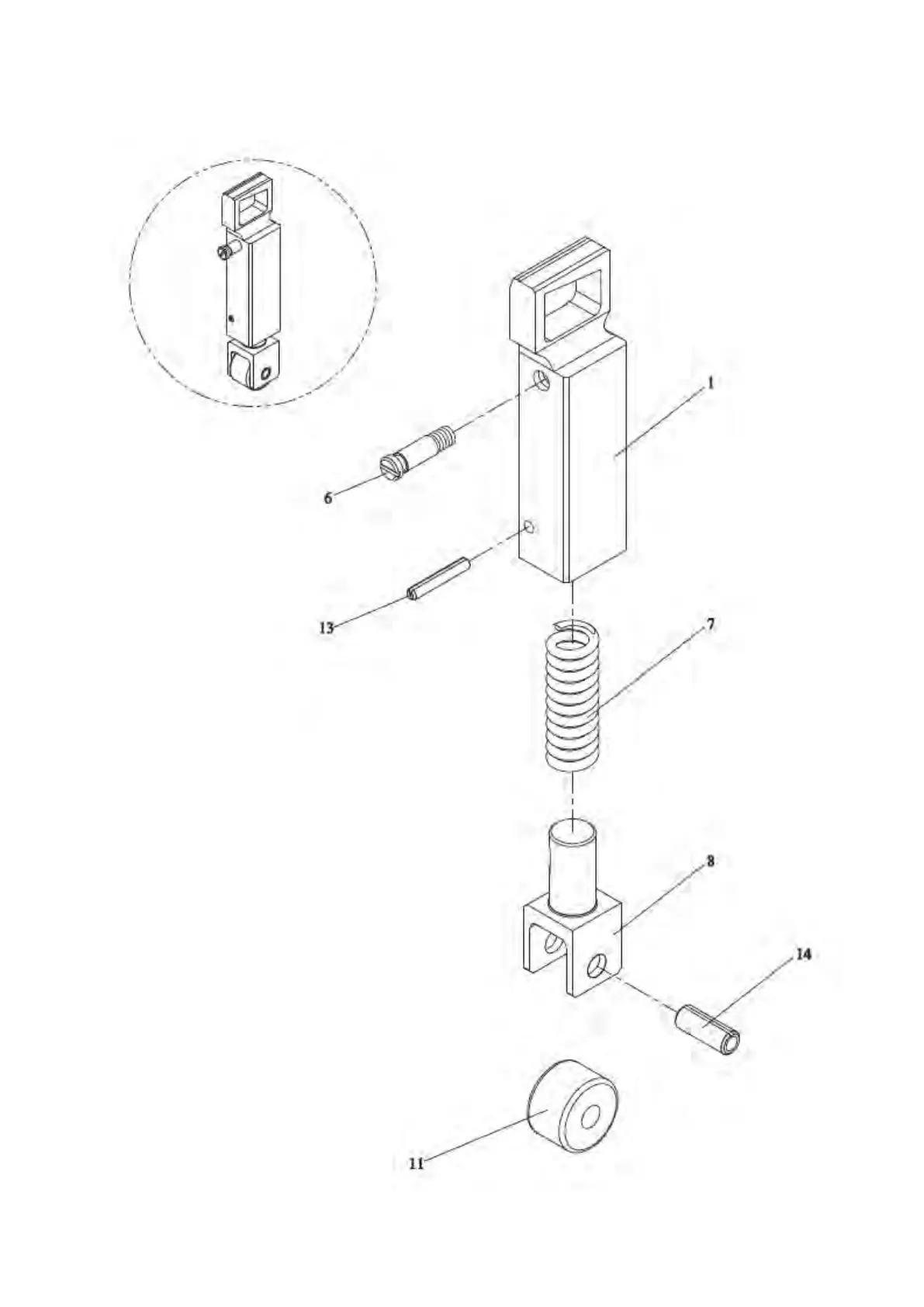 1

6

13

7

8

14

11