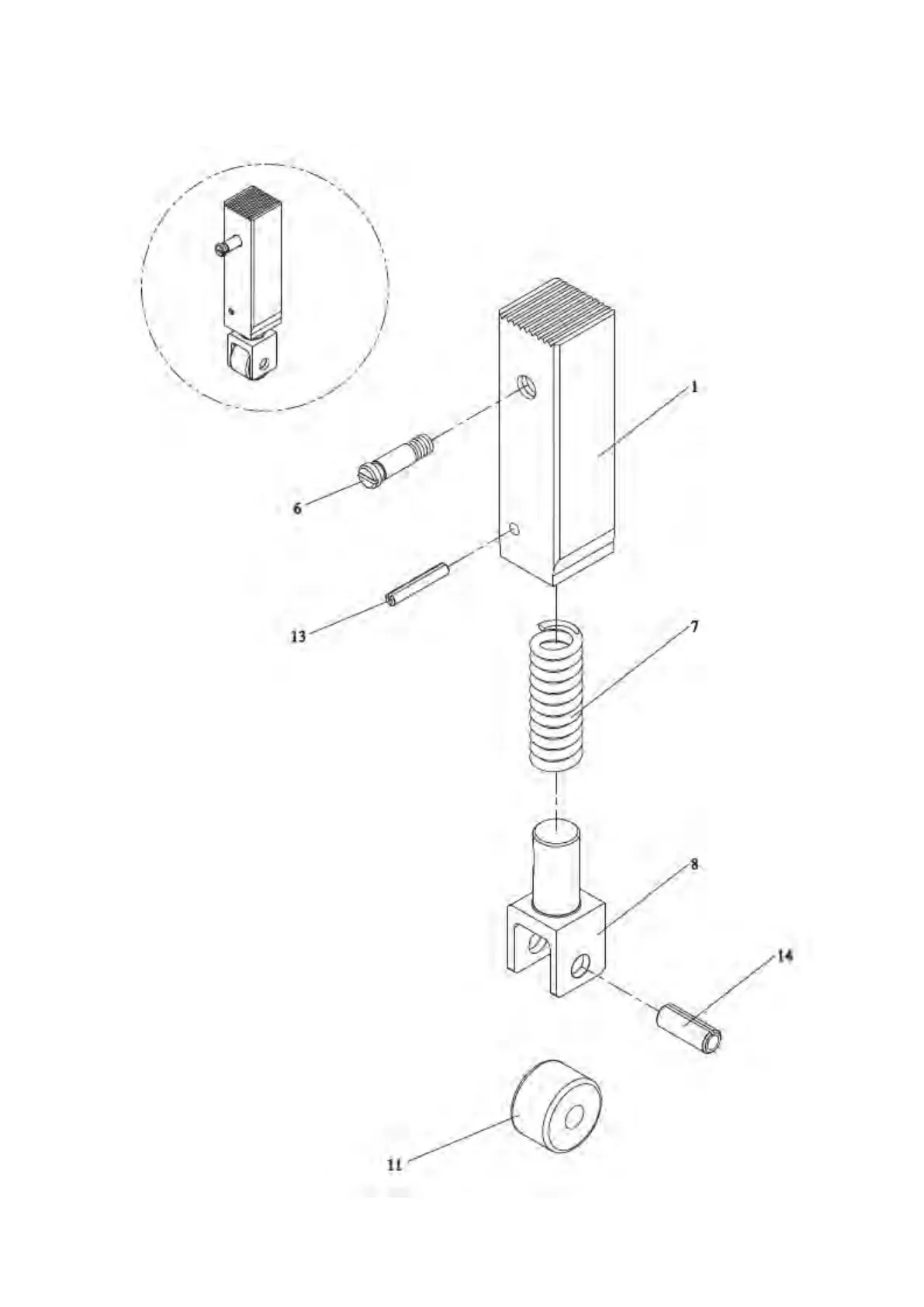 1
6
13
7
8
14
11