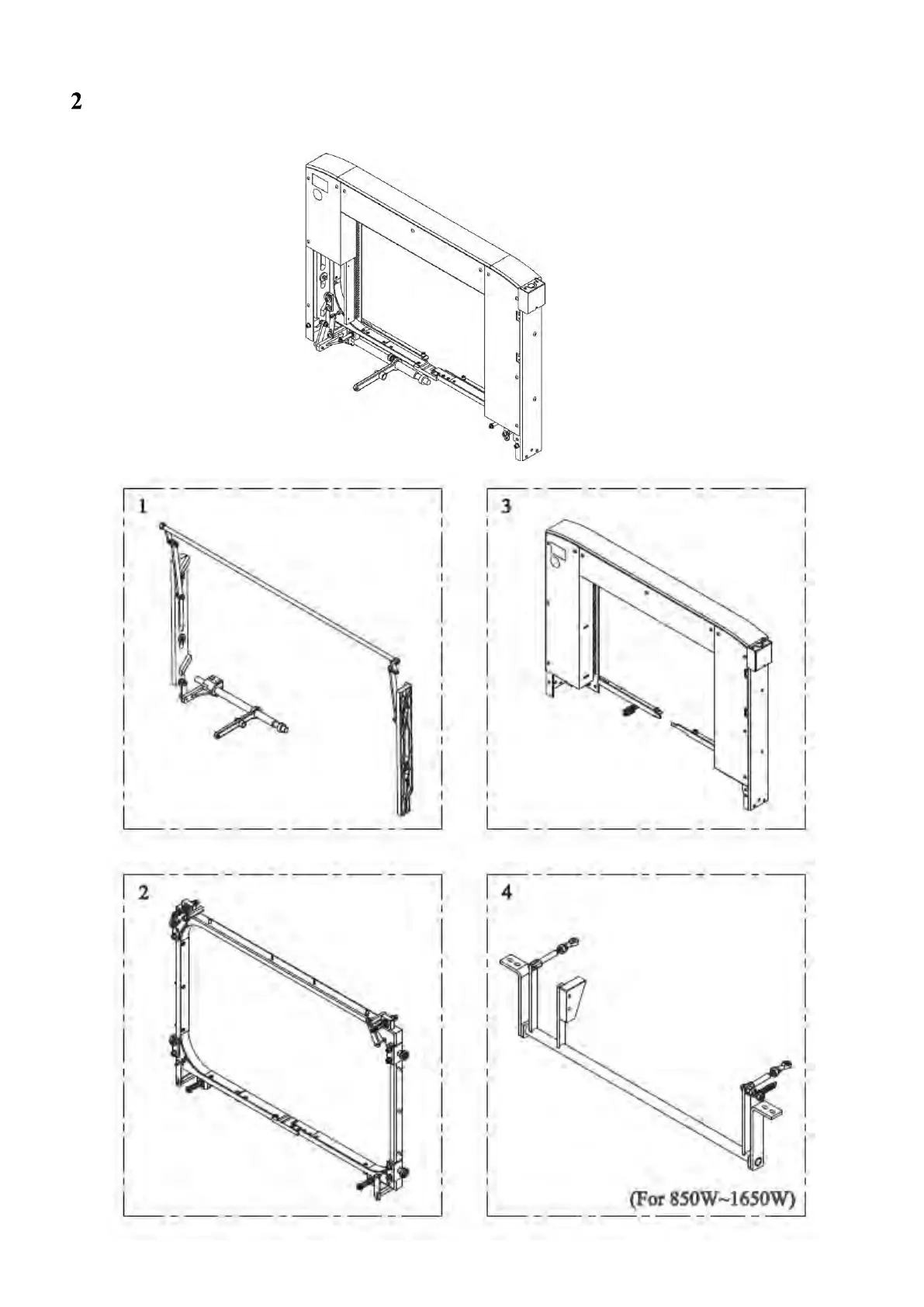 2

1

3

2

4

(For 850W~1650W)