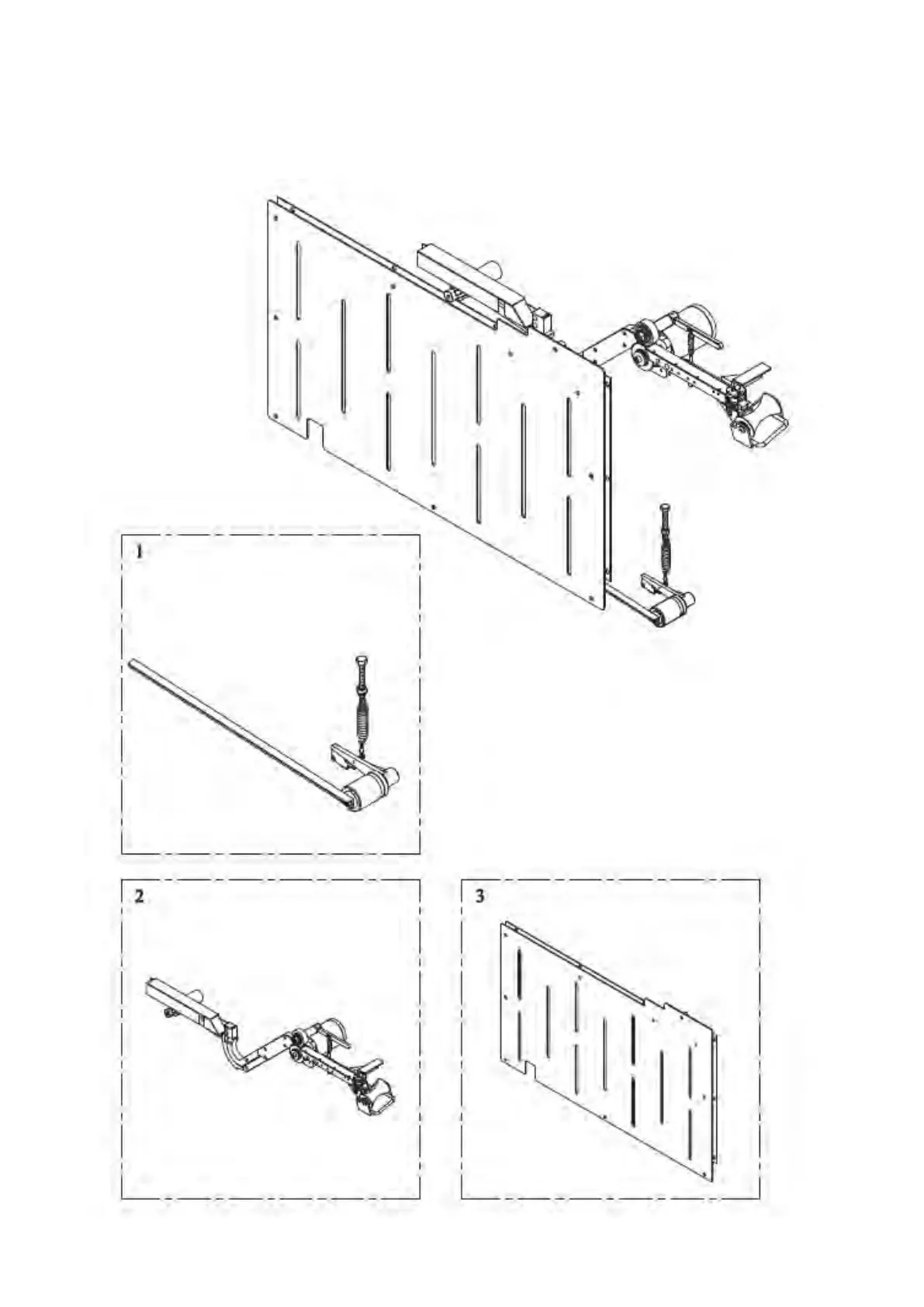 1

2

3