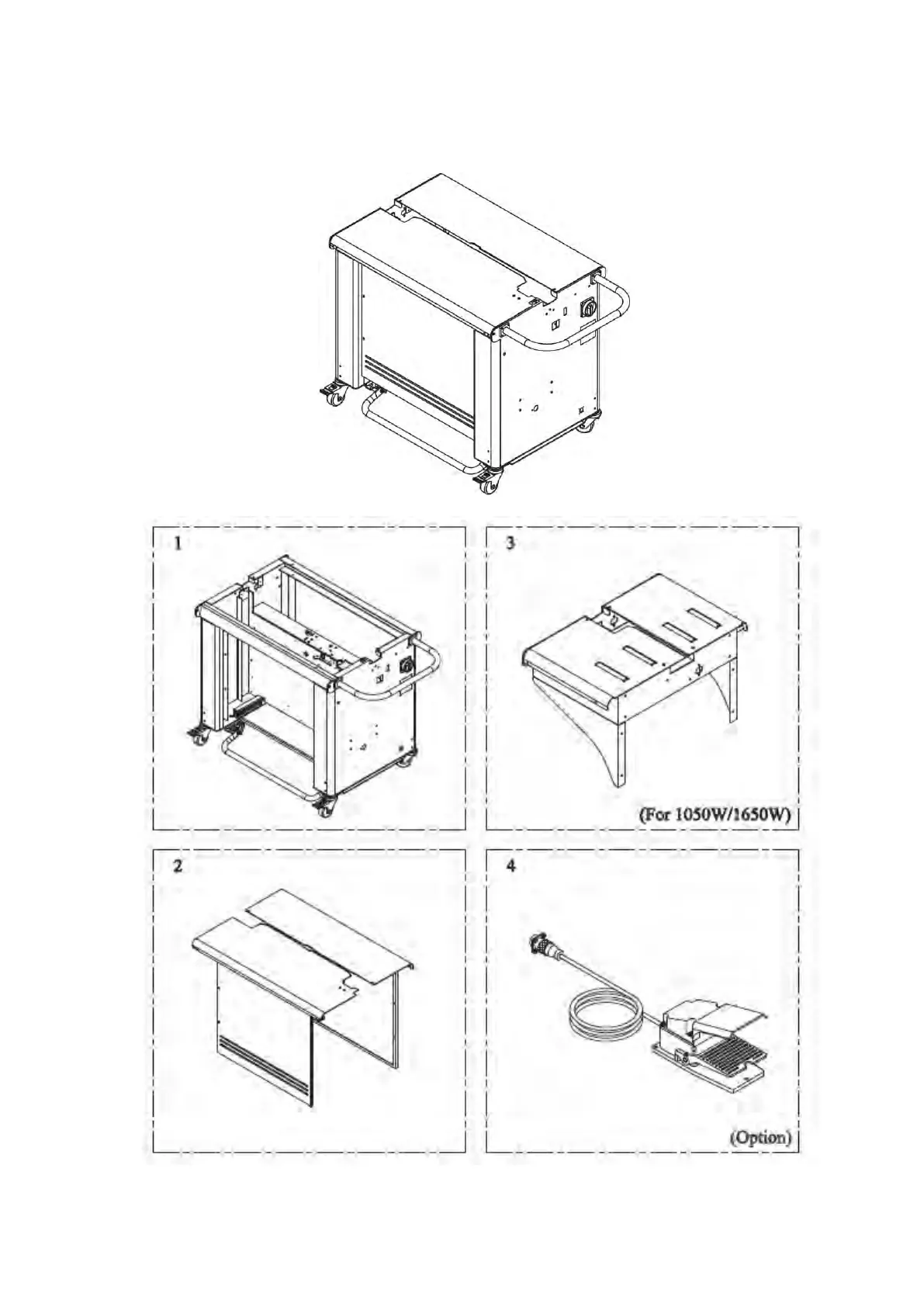 1

3

(For 1050W/1650W)

2

4

(Option)