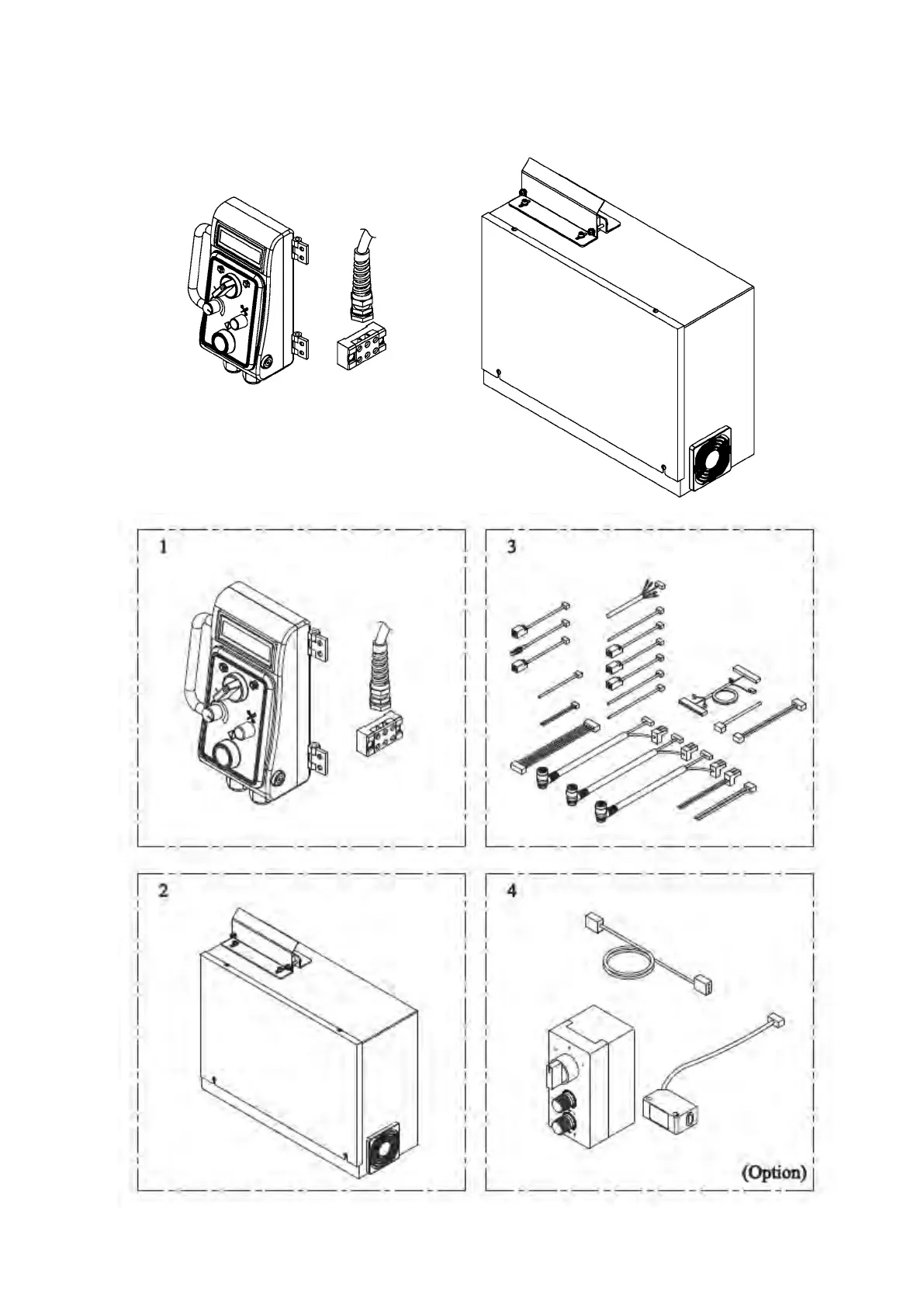 1

3

2

4

(Option)