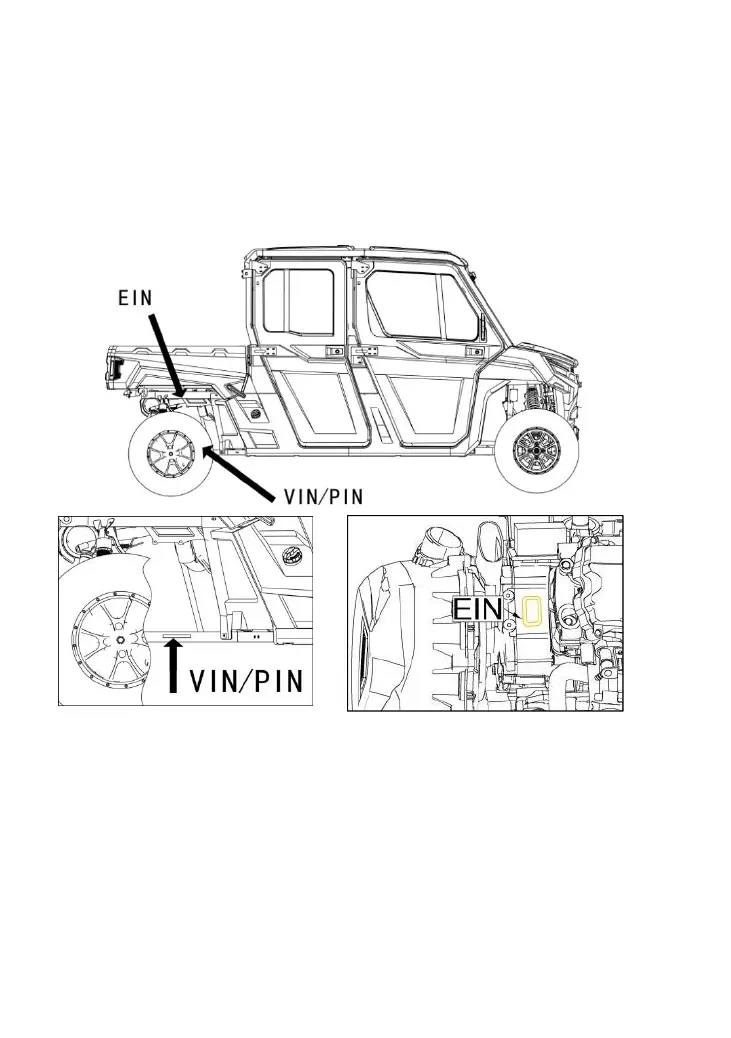 EIN

VIN/PIN

VIN/PIN

EIN