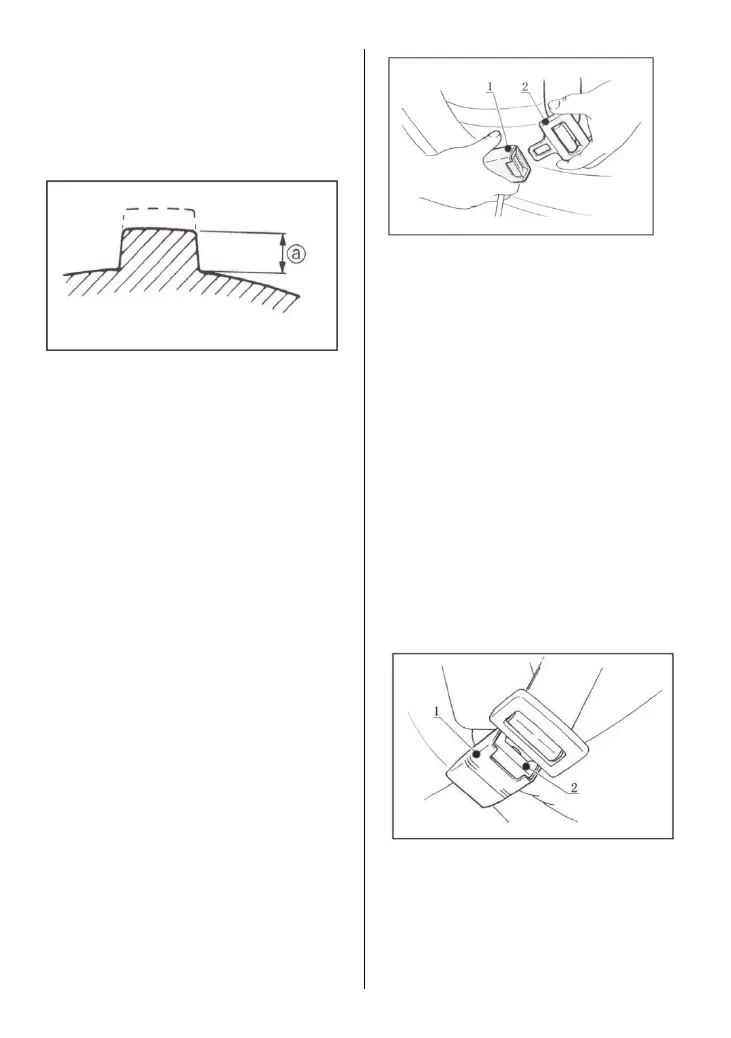 a

1
2

1
2