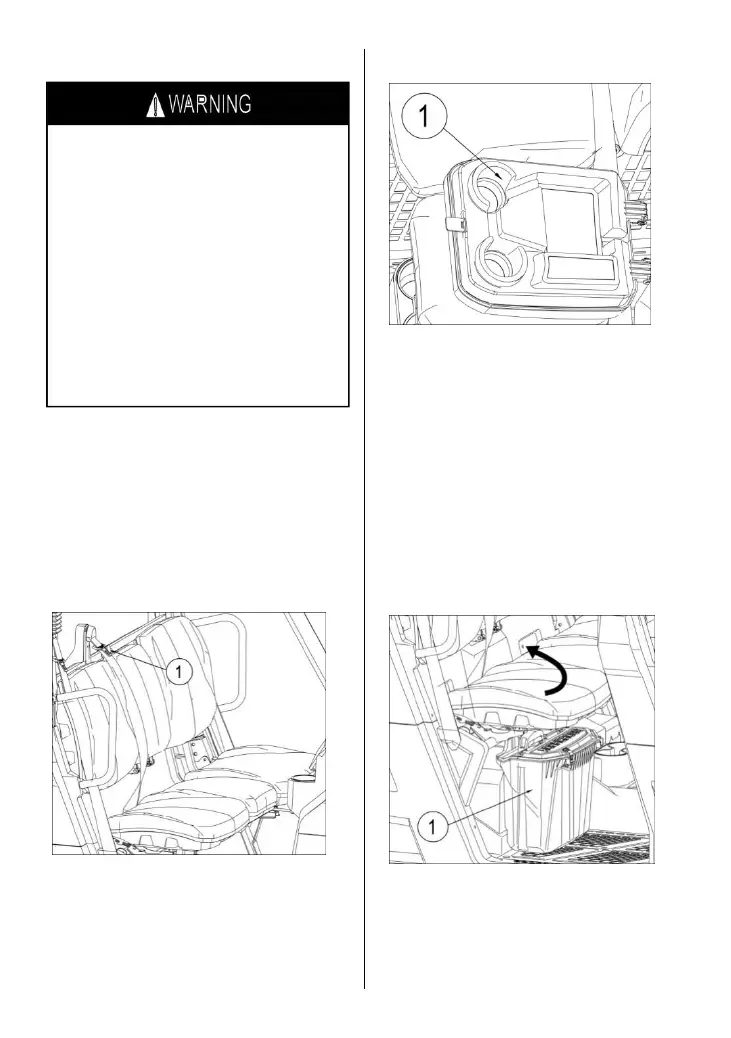 WARNING

1

1

1