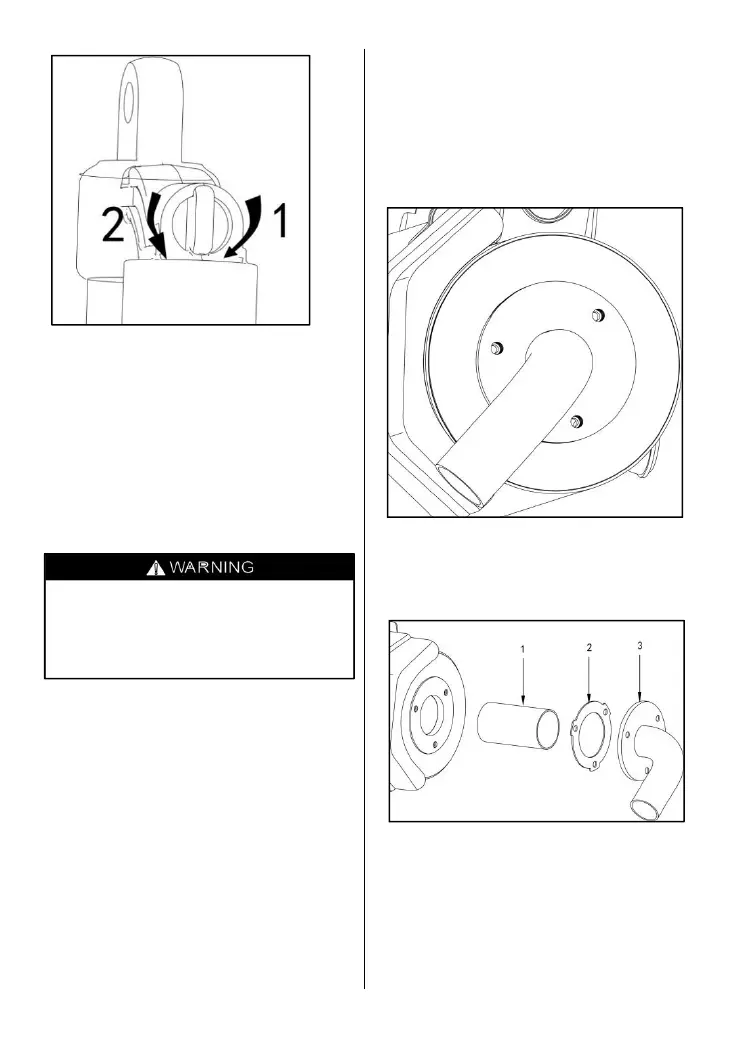 2

1

WARNING

1

2

3