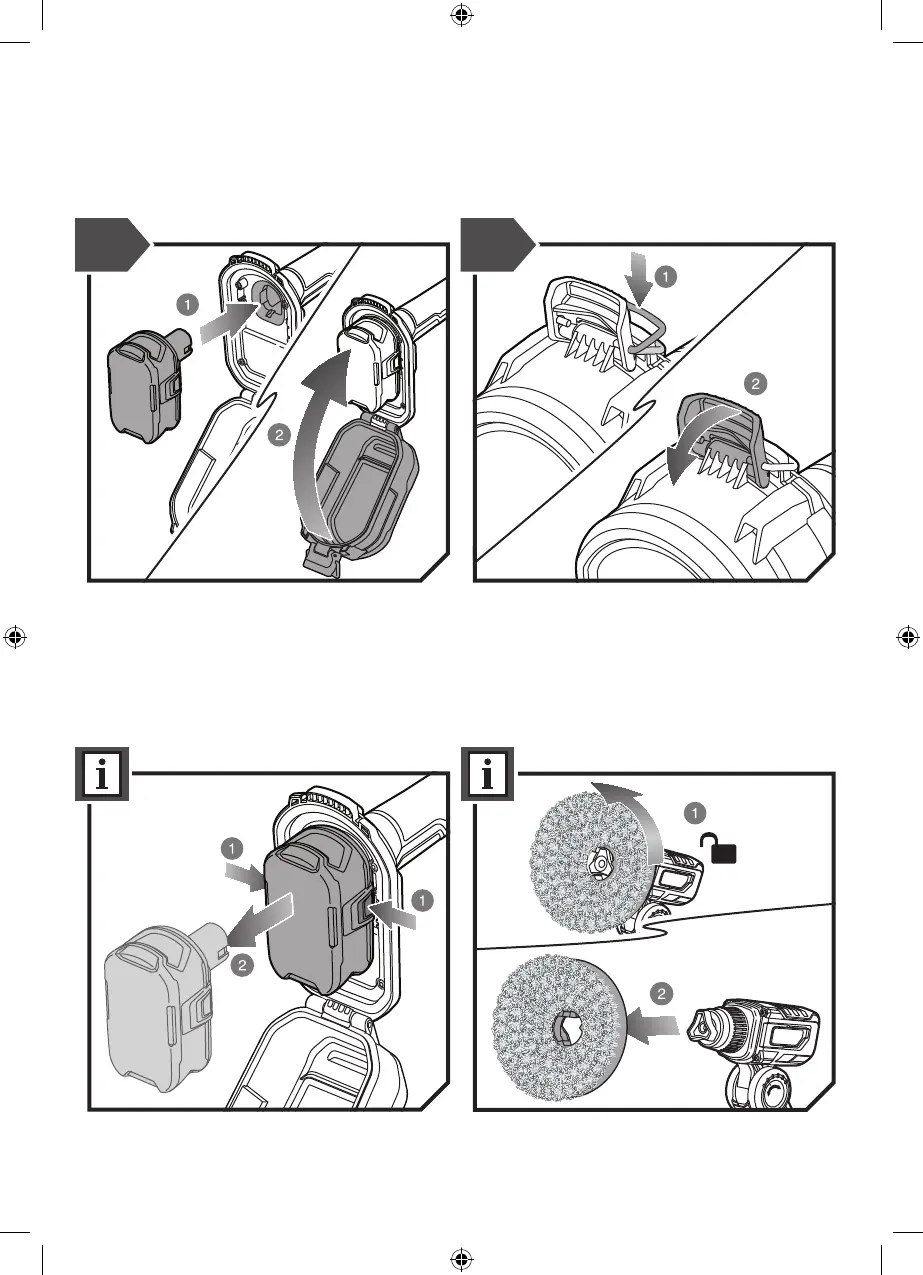 1
2
1
2
i
1
1
2
i
1
2