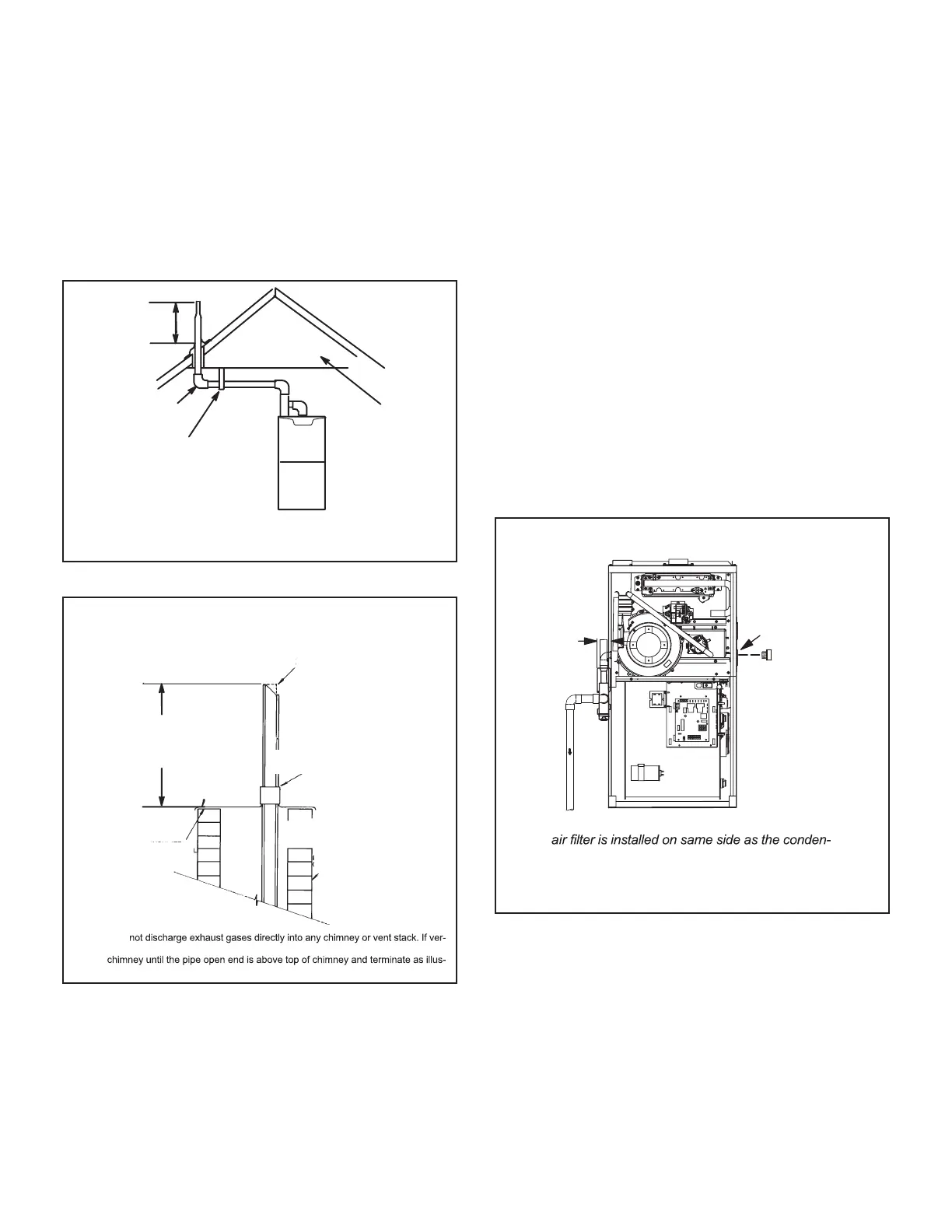 not discharge exhaust gases directly into any chimney or vent stack. If ver-

chimney until the pipe open end is above top of chimney and terminate as illus-

air filter is installed on same side as the conden-