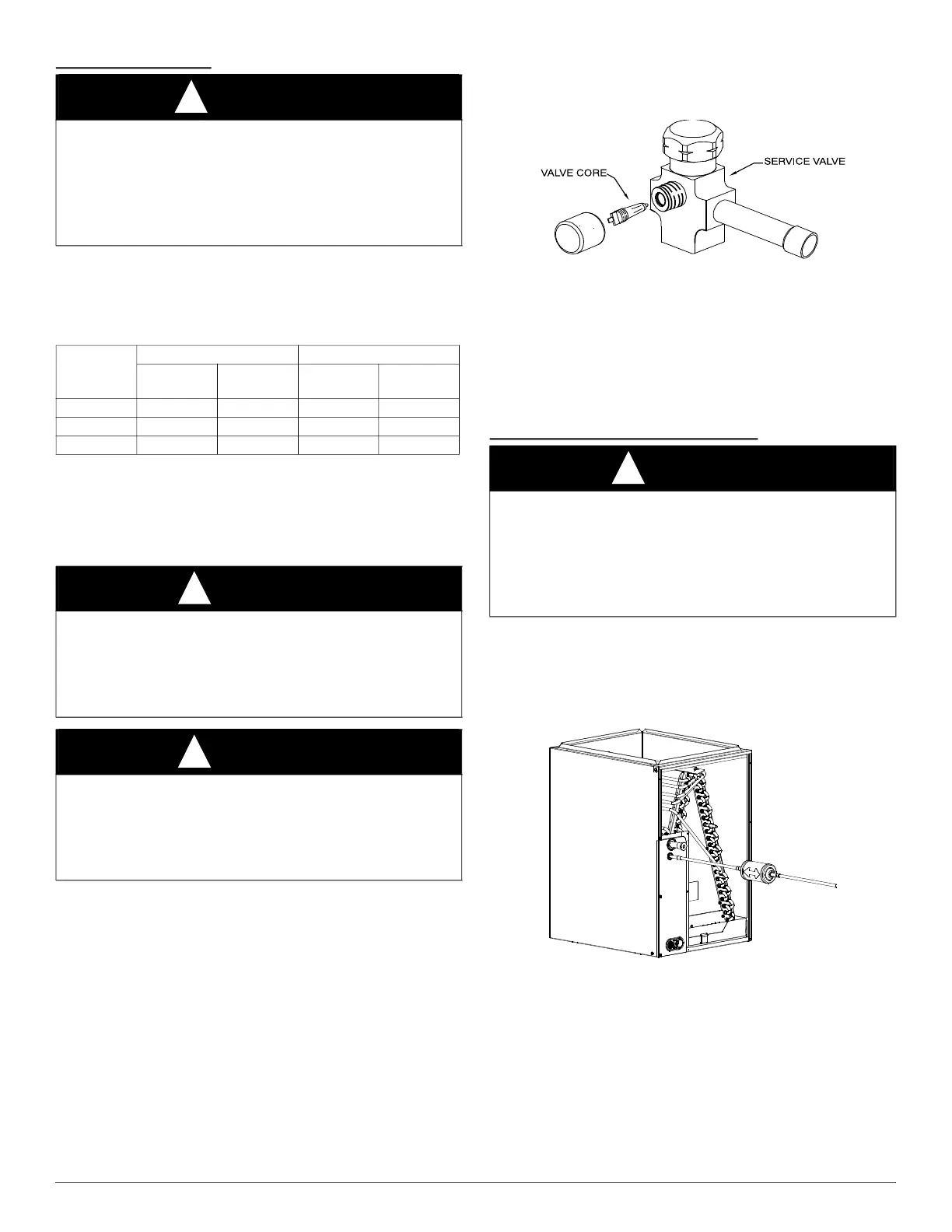 VALVE CORE

SERVICE VALVE