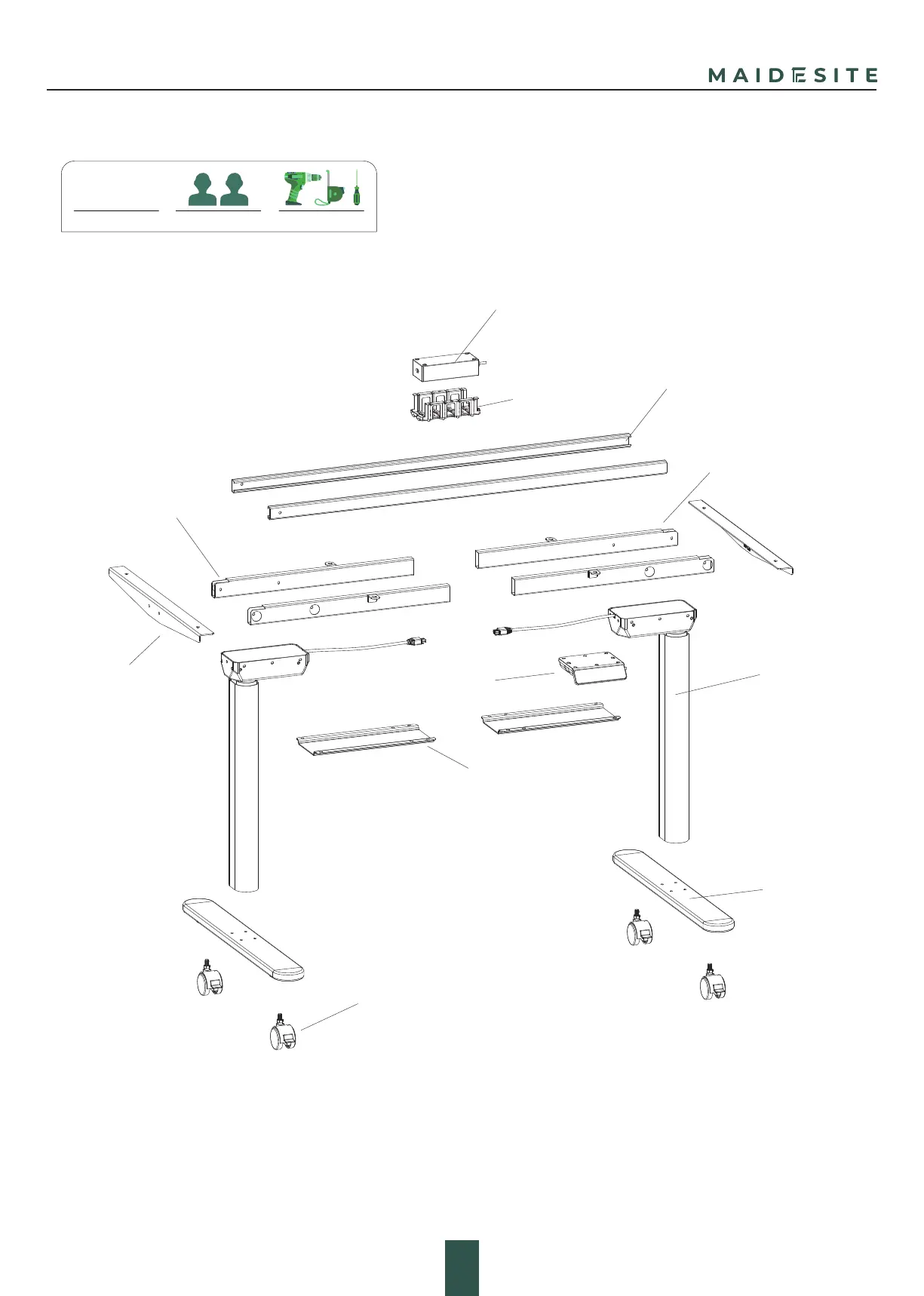 MAIDESITE