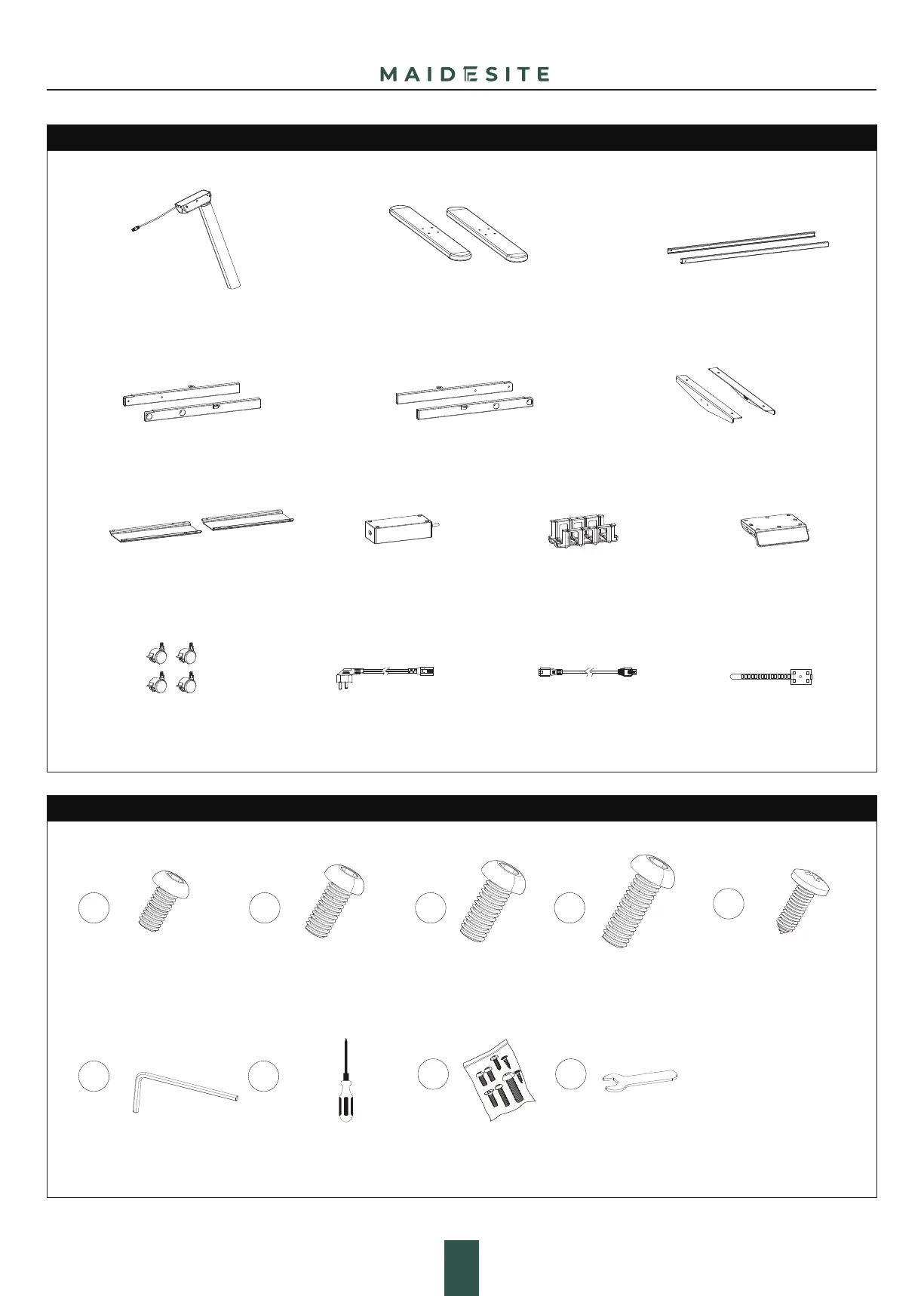 MAIDESITE