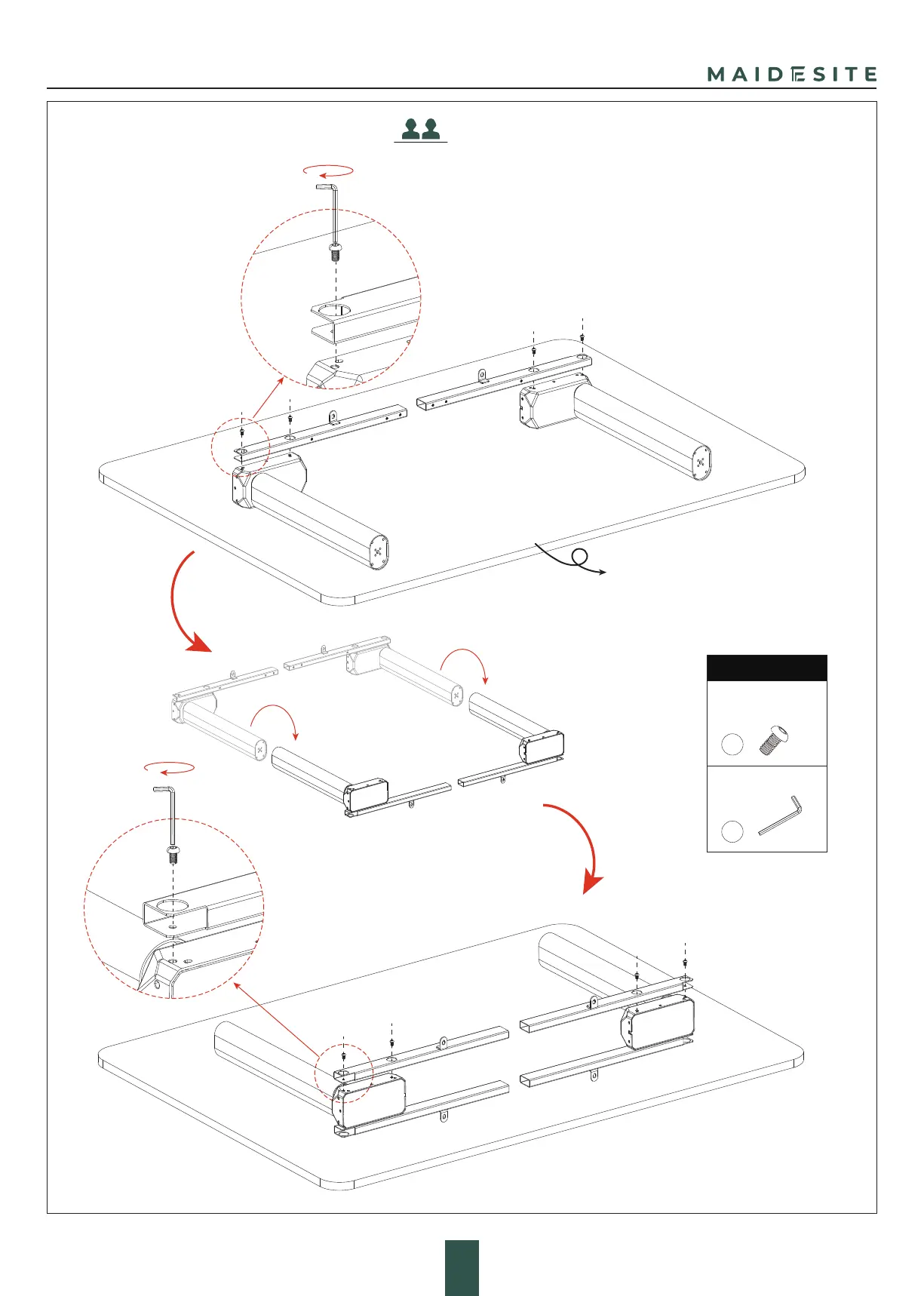 MAIDESITE