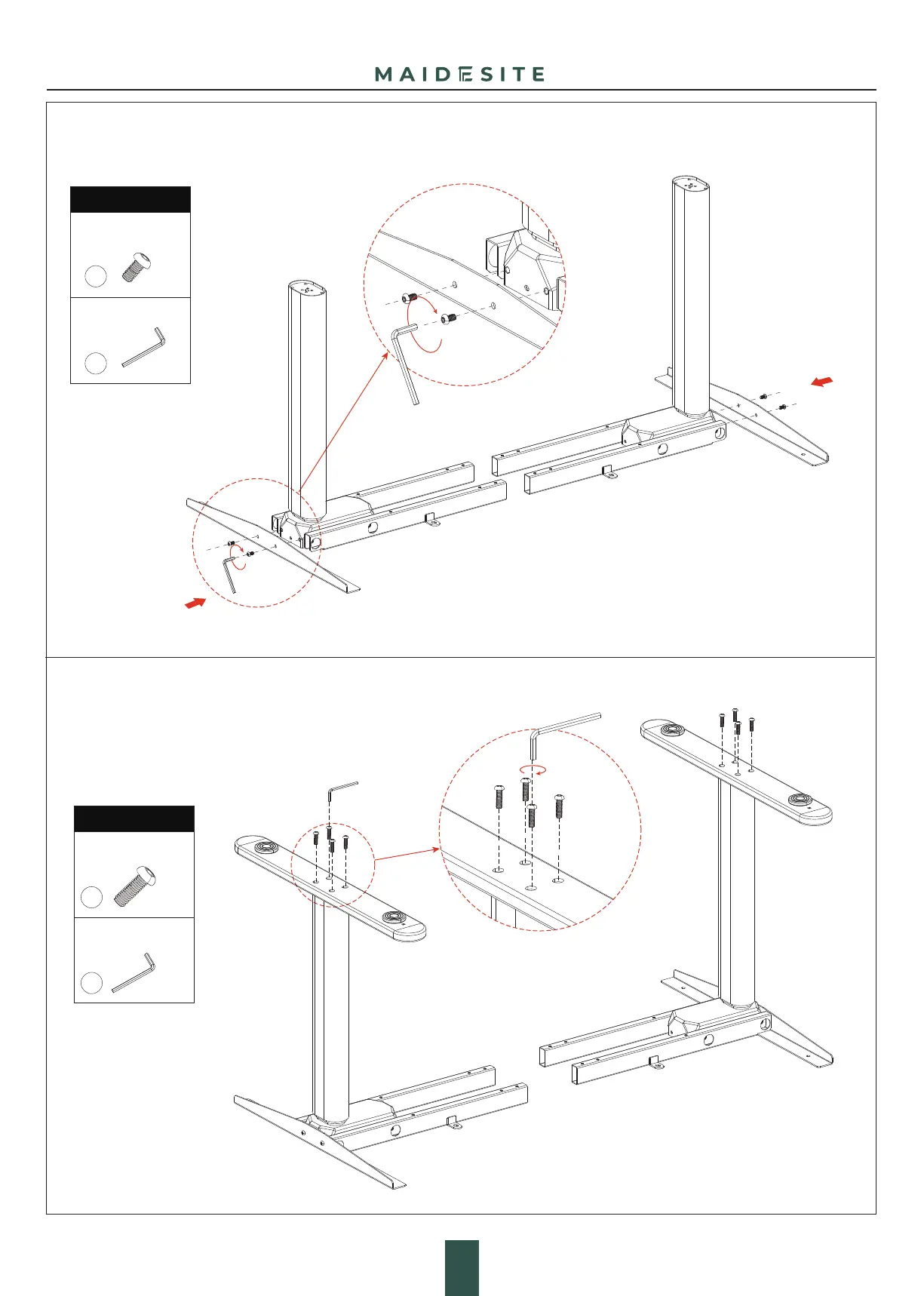 MAIDESITE