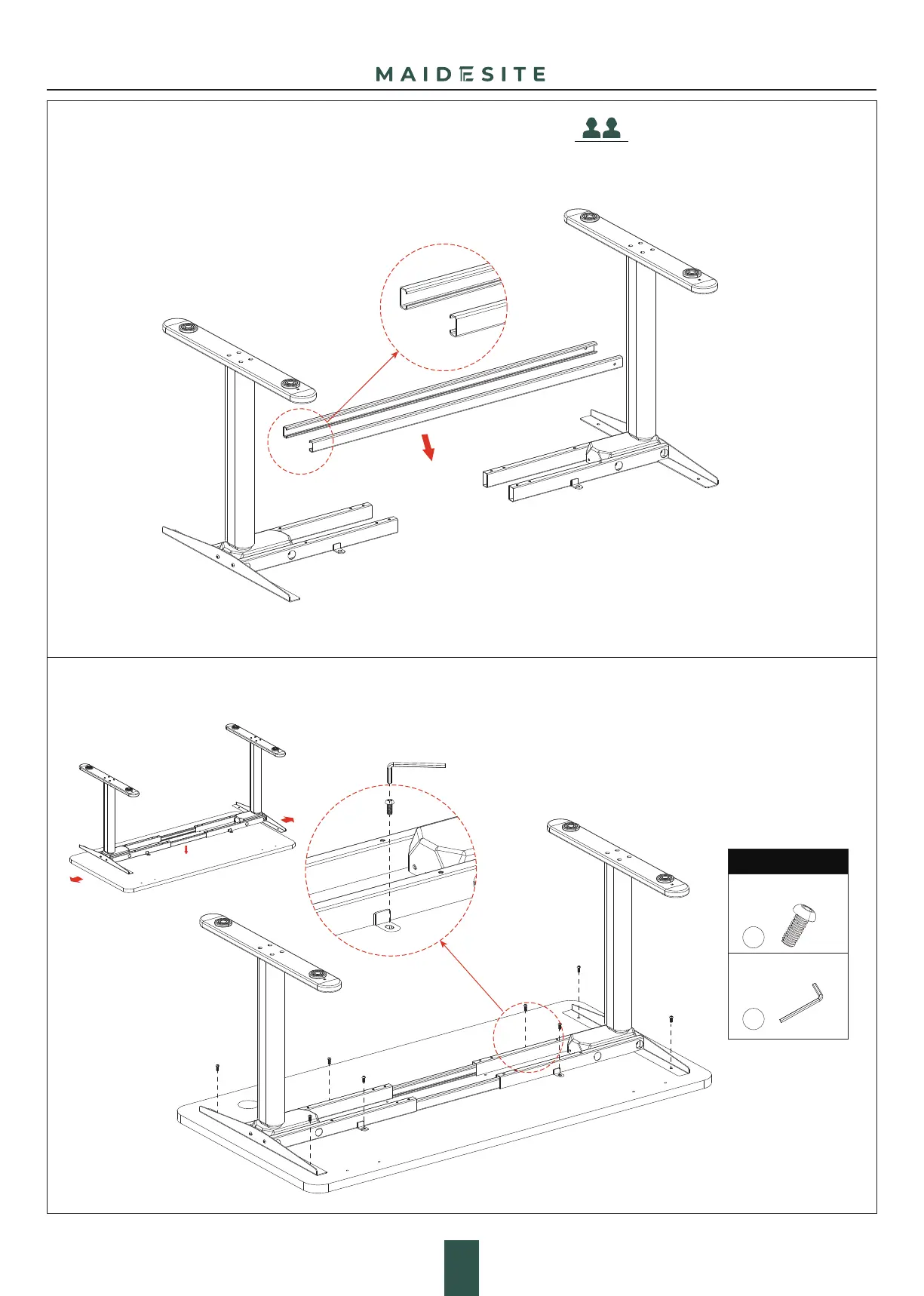 MAIDESITE