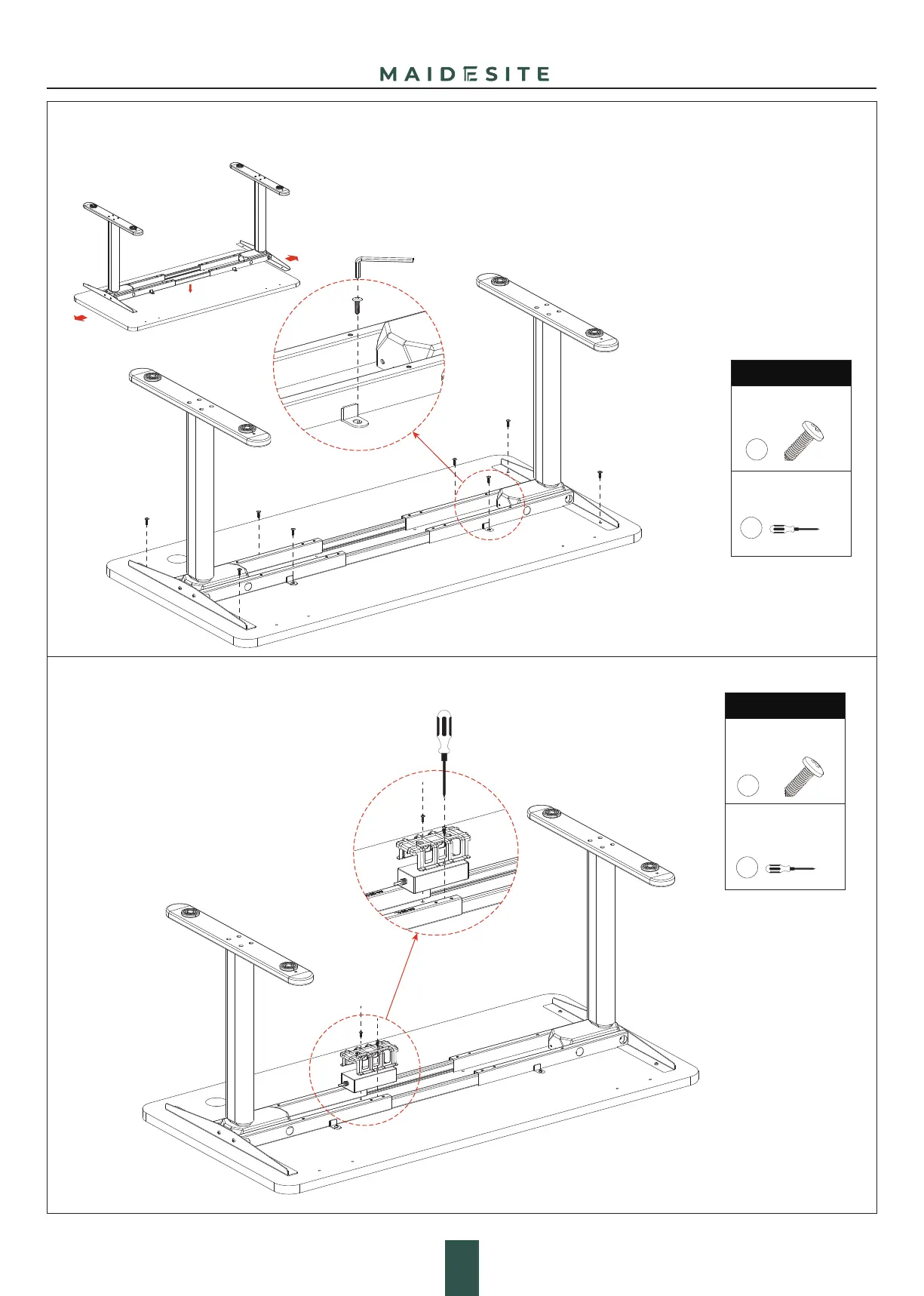 MAIDESITE