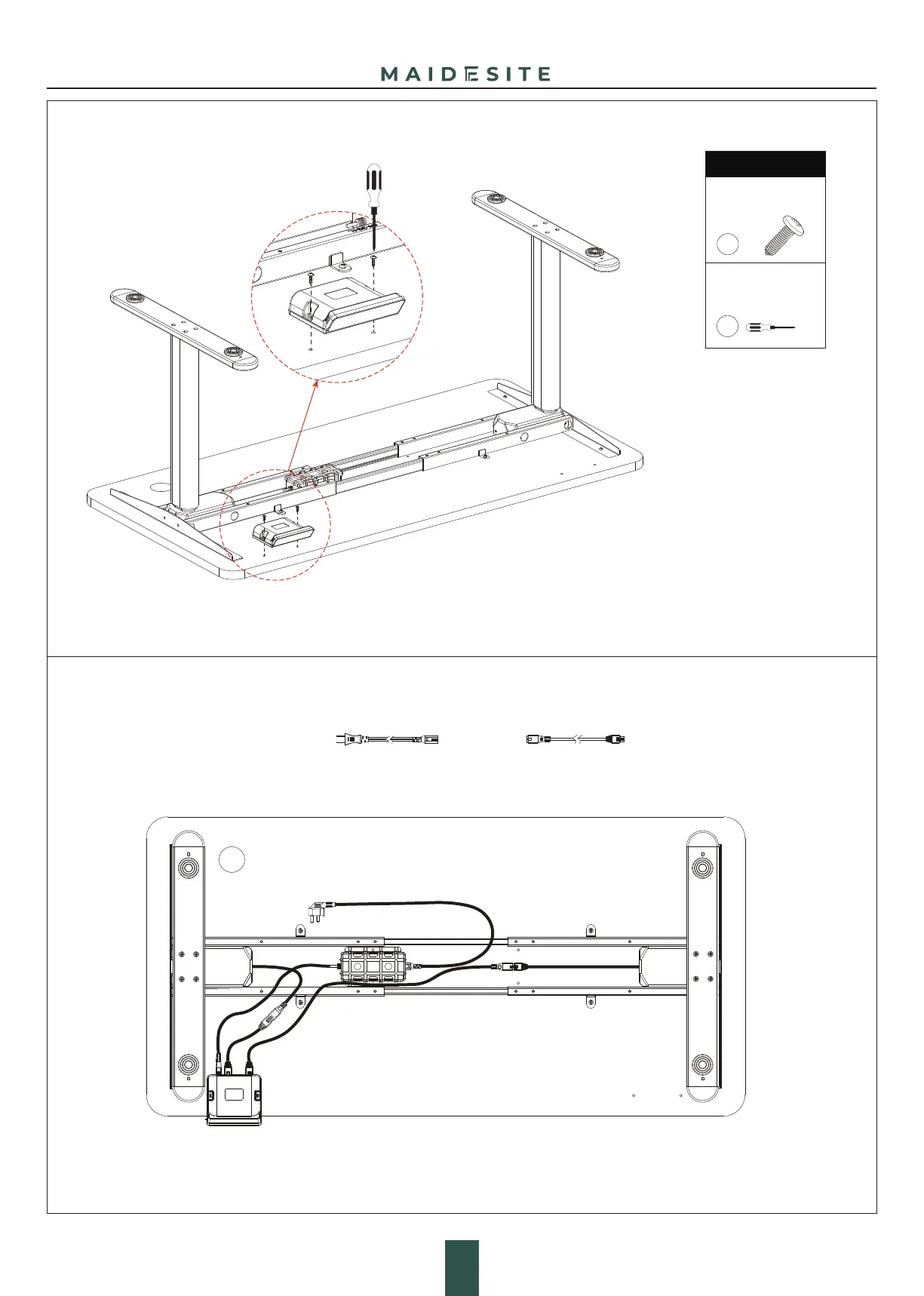 MAIDESITE