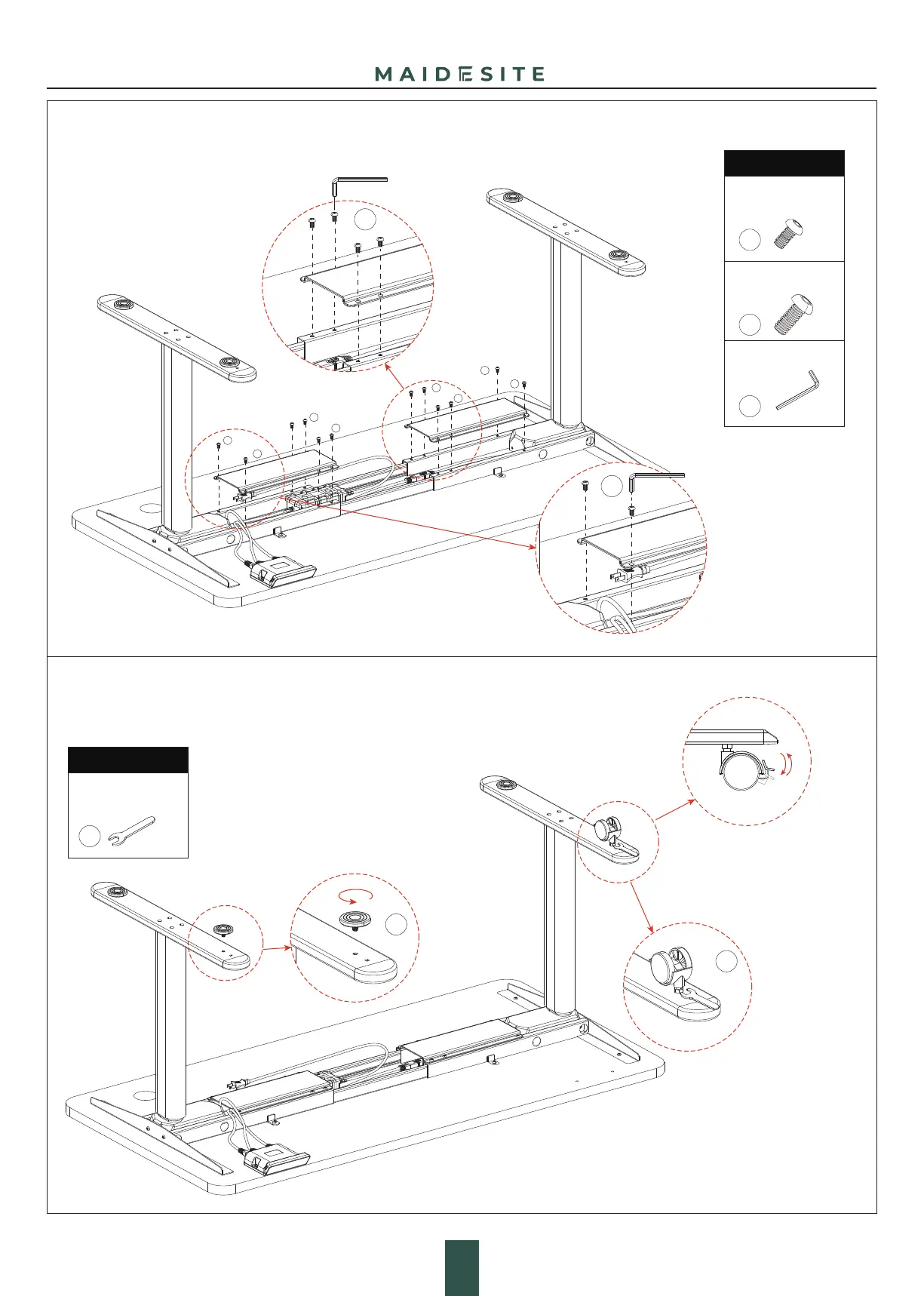 MAIDESITE