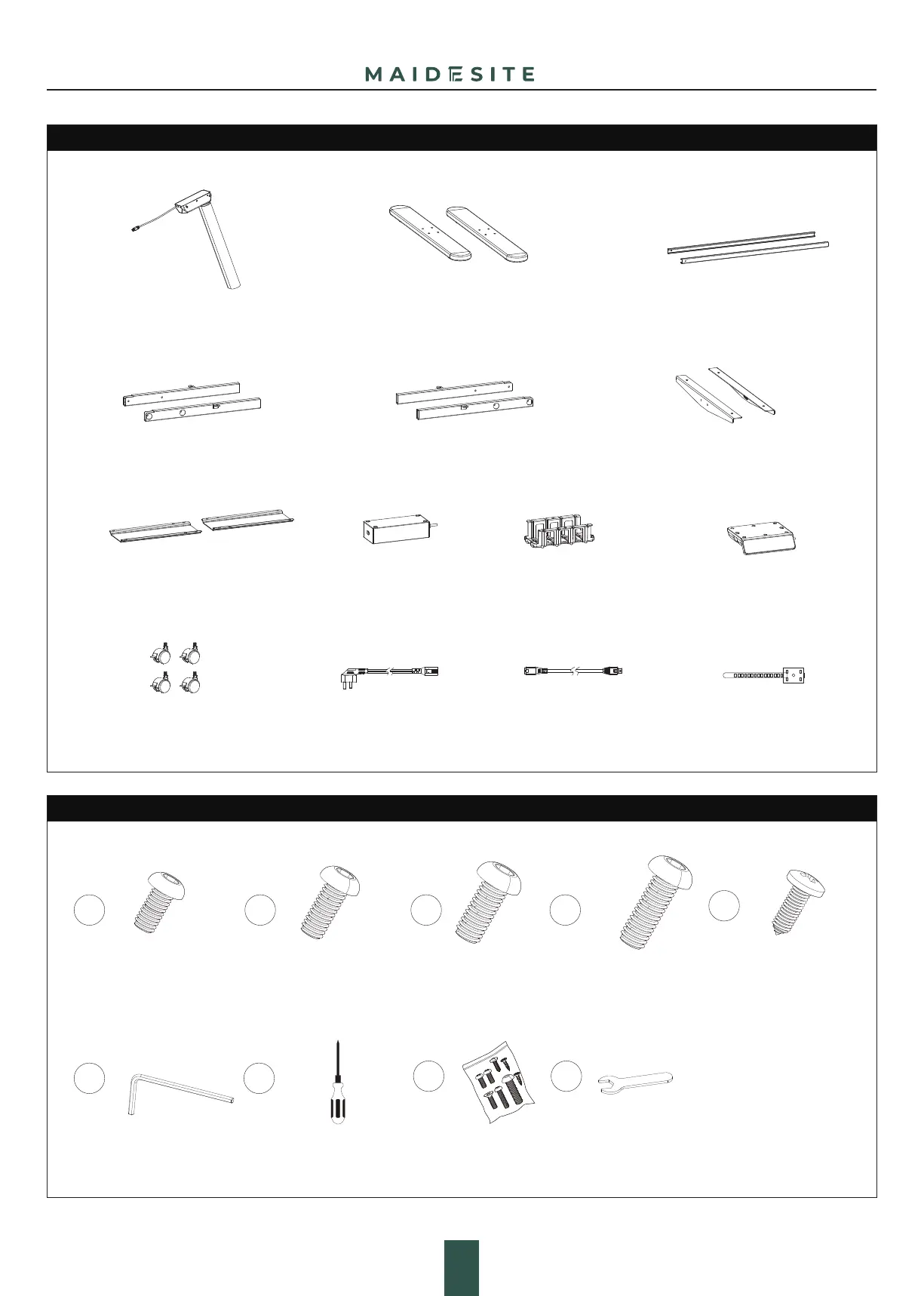 MAIDESITE