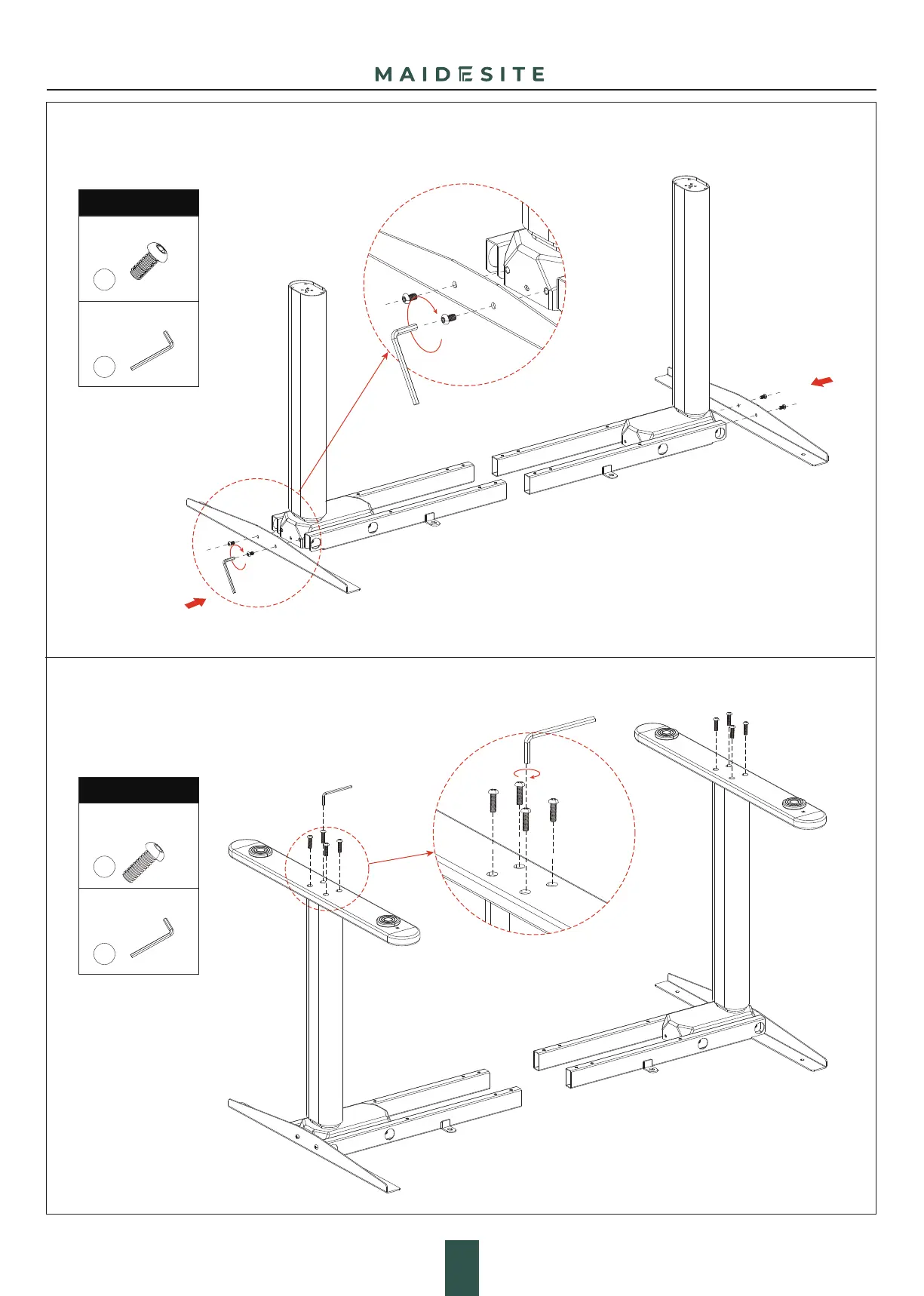 MAIDESITE