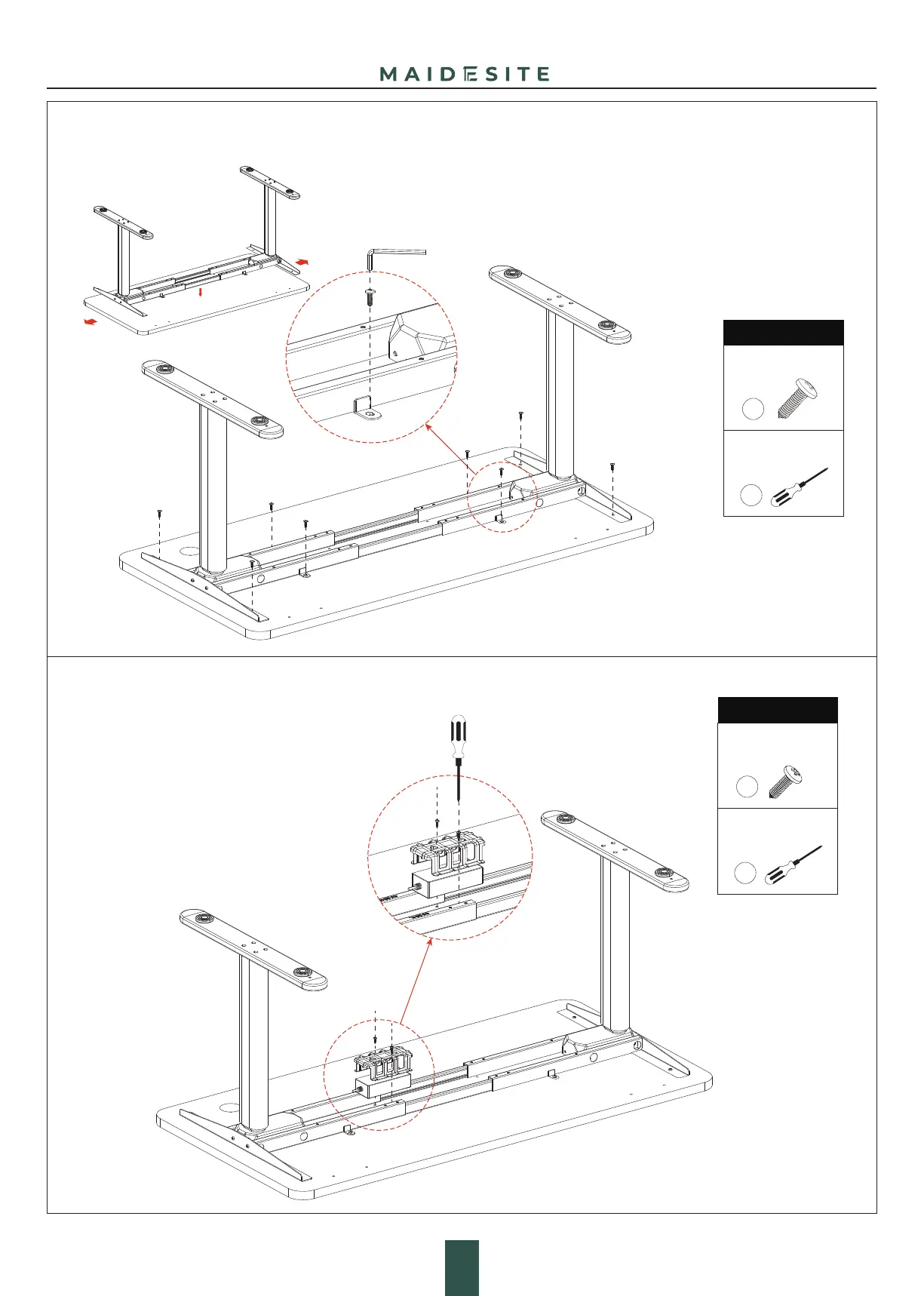 MAIDESITE