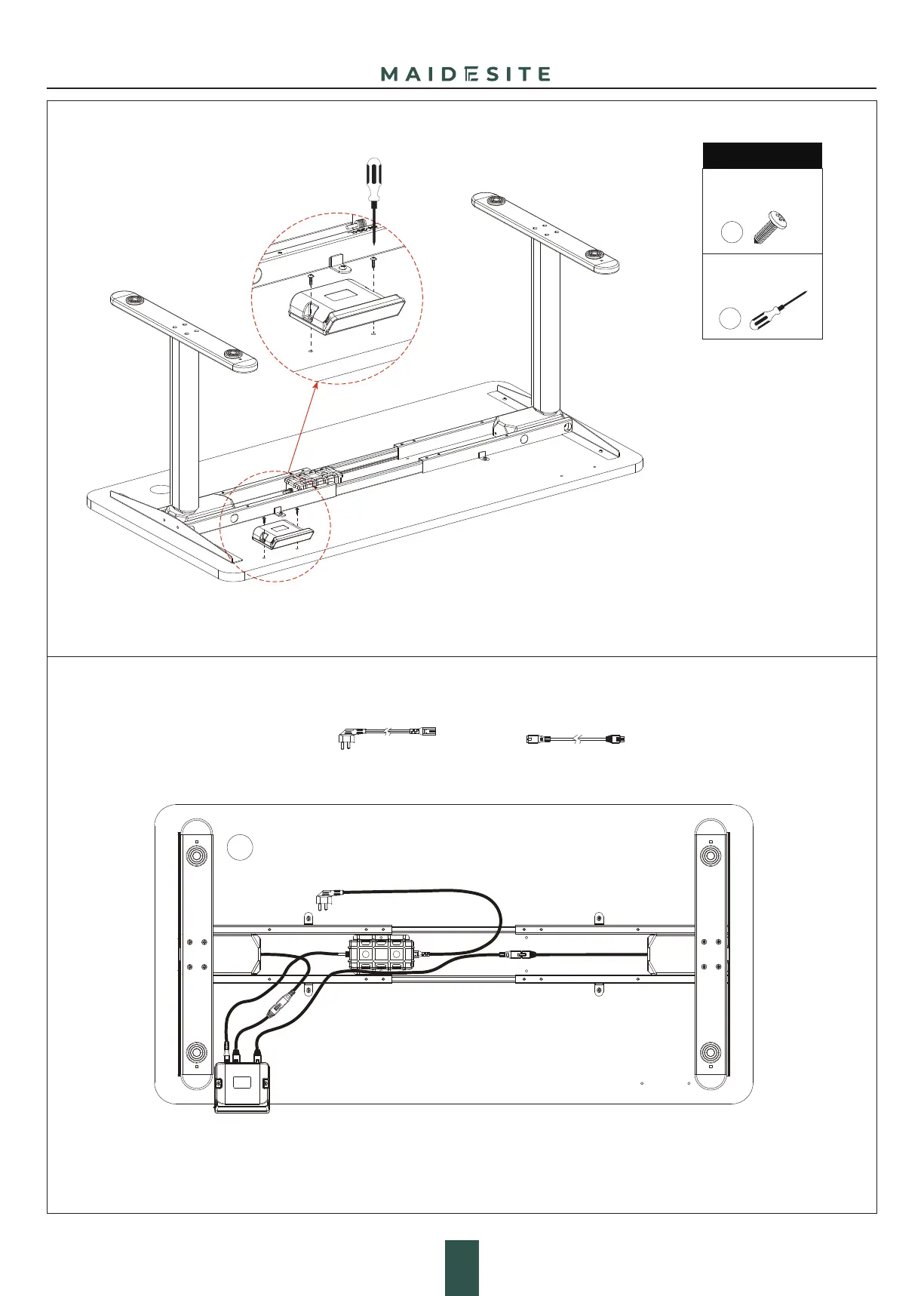 MAIDESITE