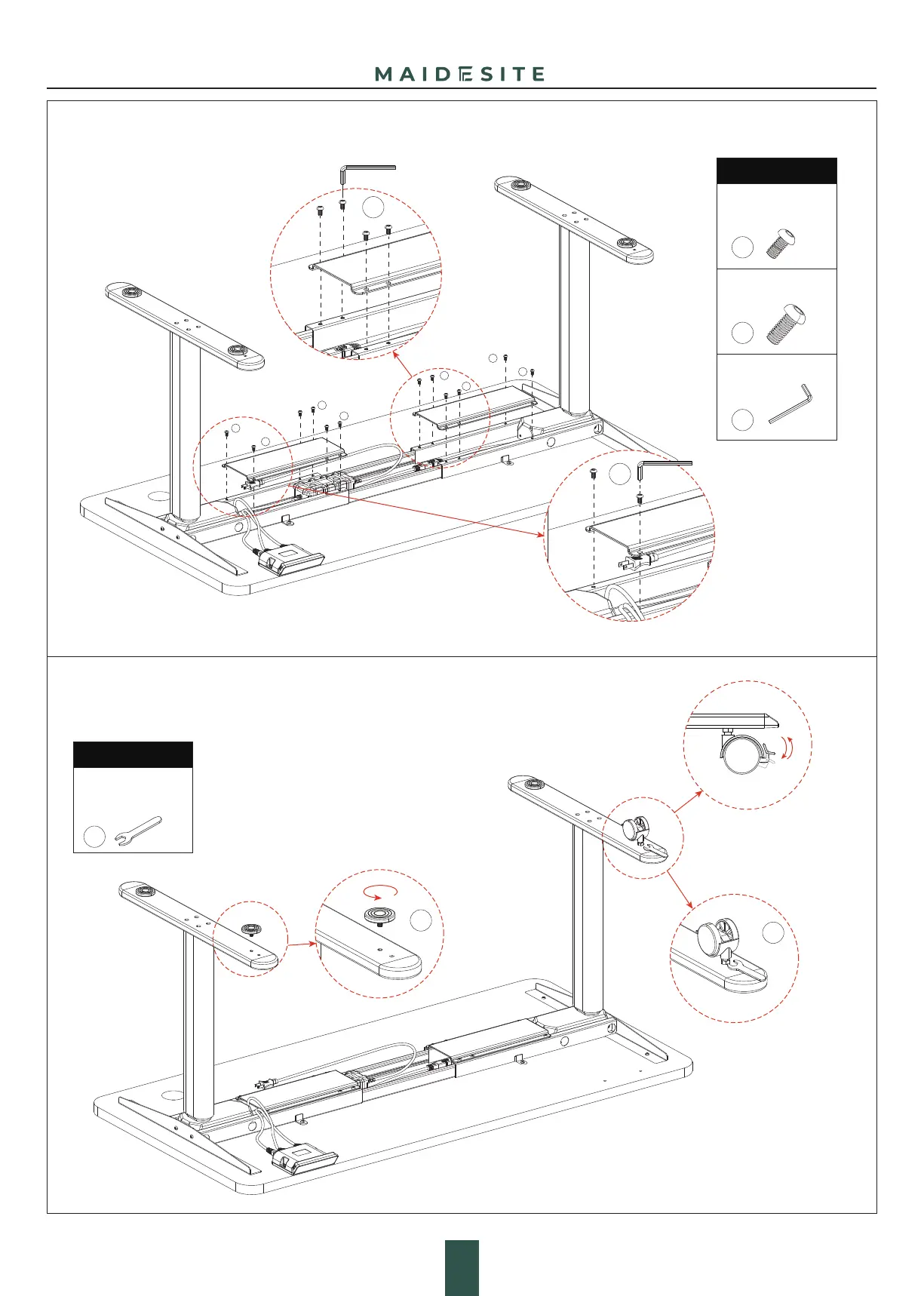 MAIDESITE