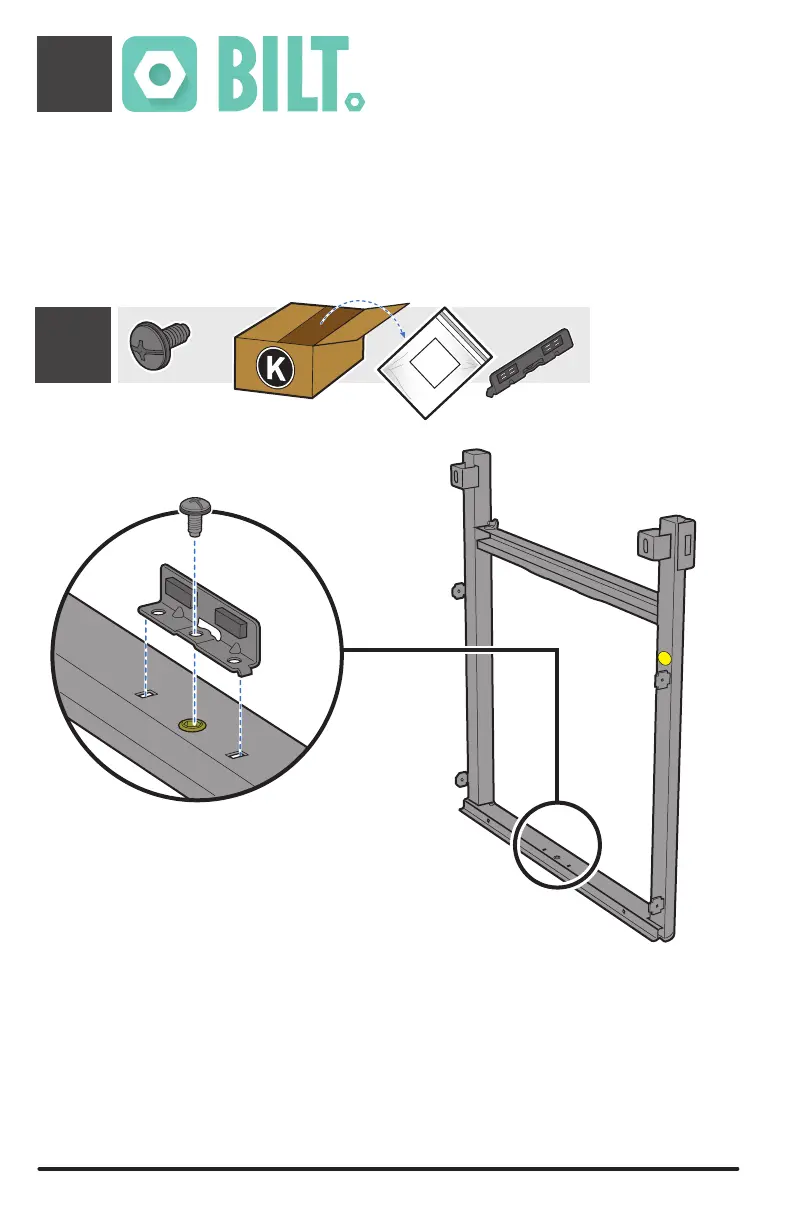 BILT.

K