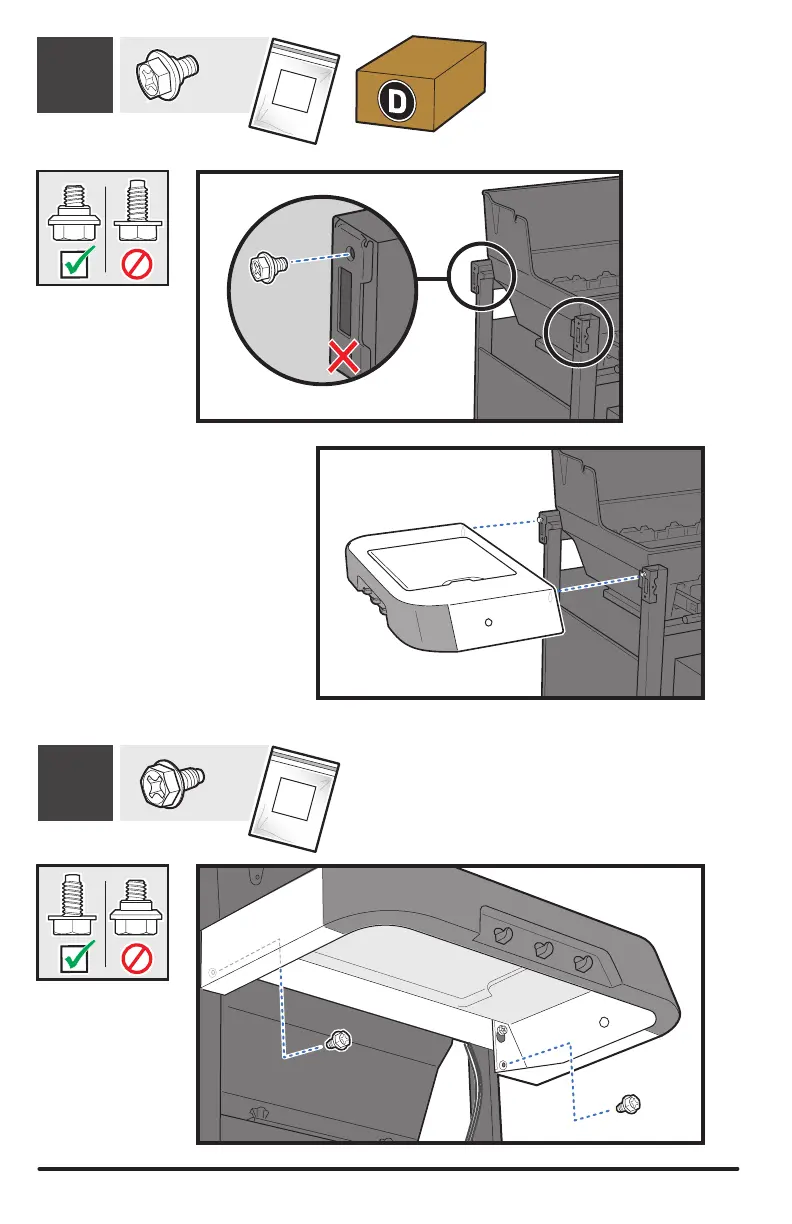 D