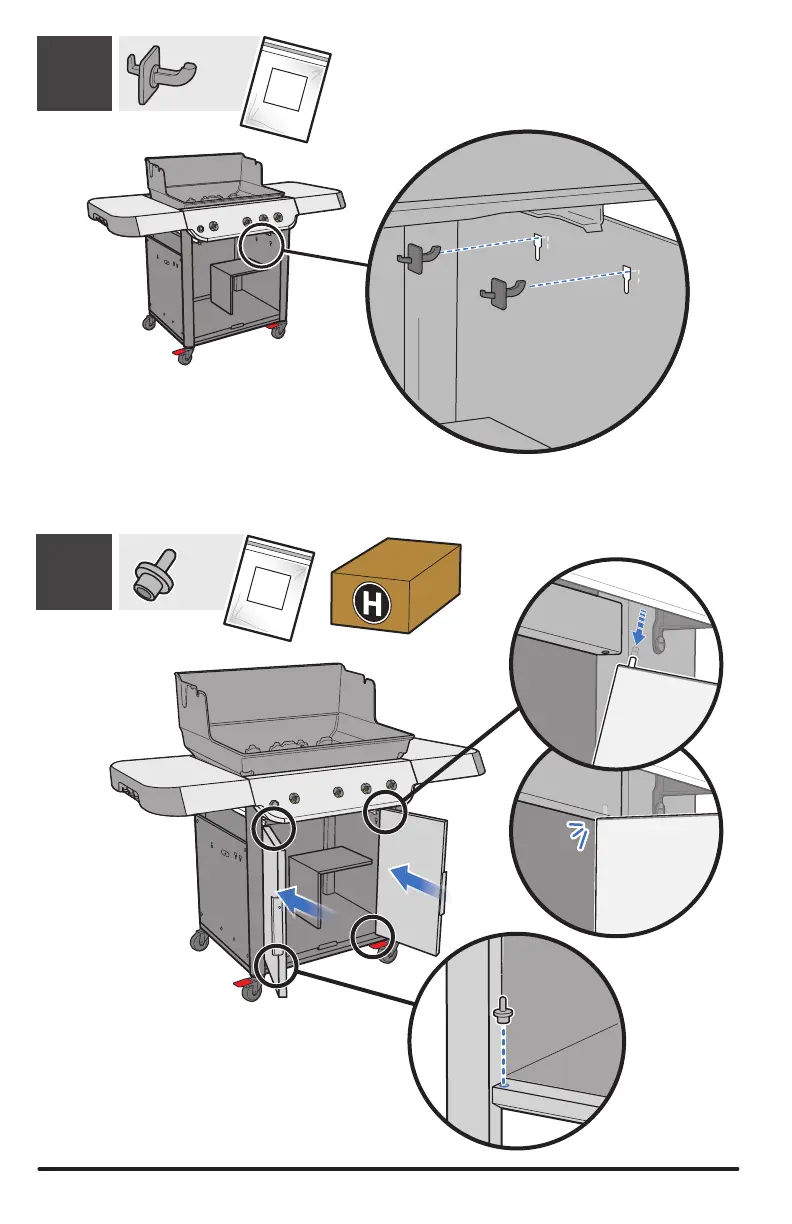 H