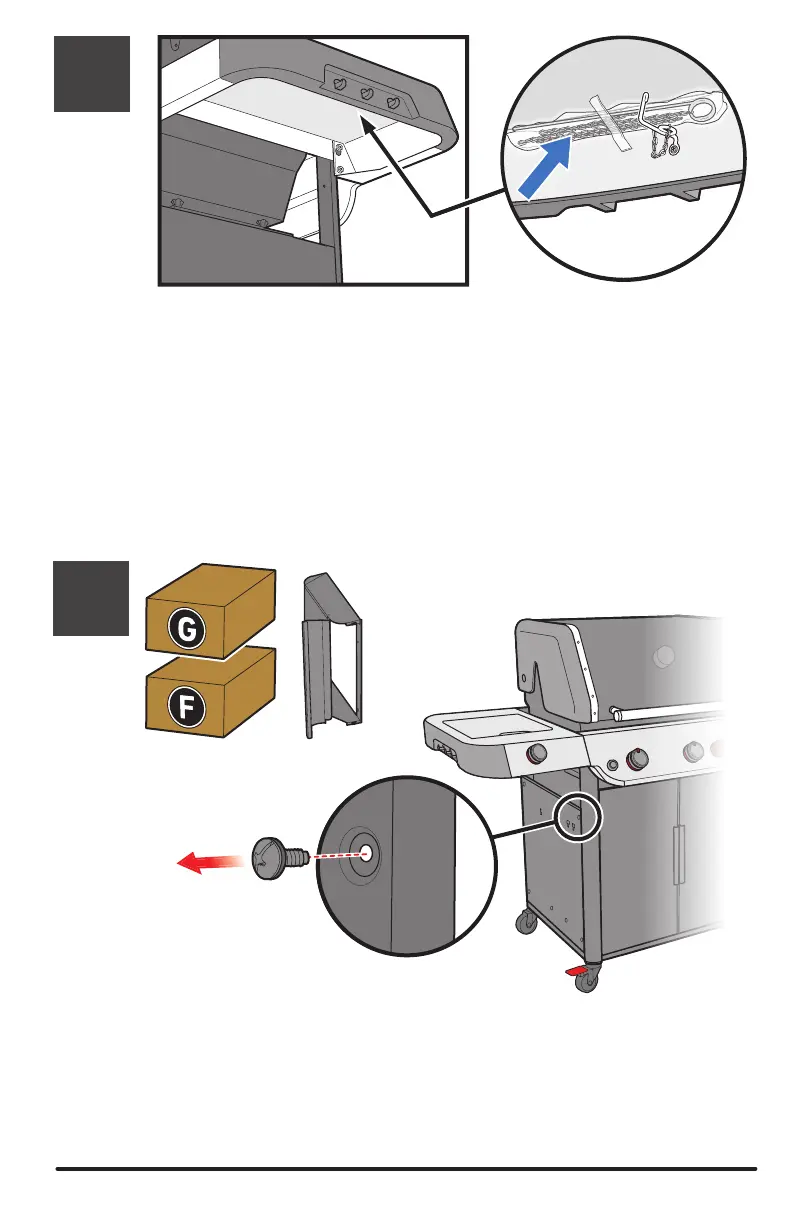 G

F